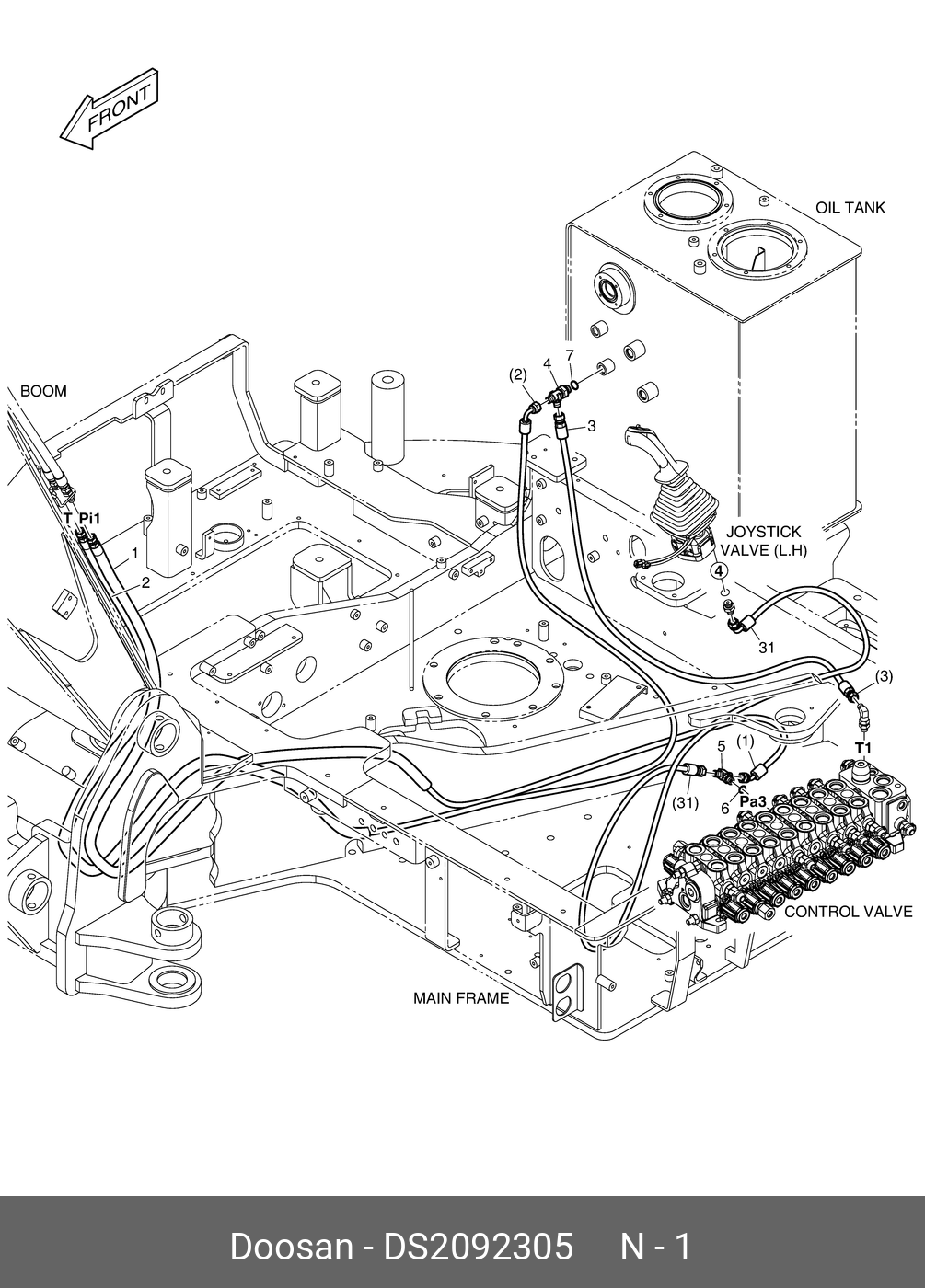 FRONT

OIL TANK

BOOM

(2)
4
7
3

T Pi1
1
2

JOYSTICK VALVE (L.H)
4
31

(3)
T1

5
(1)
(31)
6
Pa3

CONTROL VALVE

MAIN FRAME

Doosan - DS2092305 N - 1