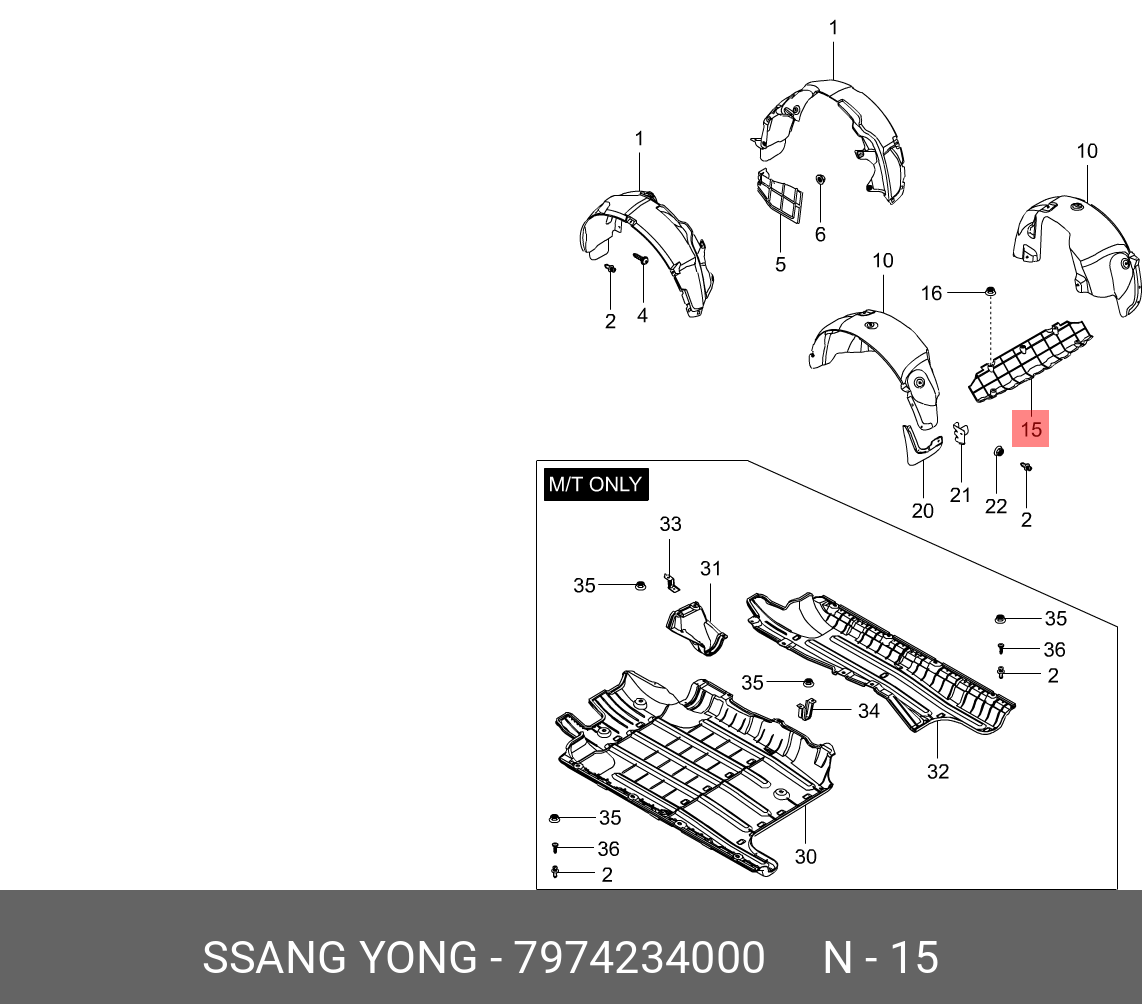 1
1
10
6
5
2
4
10
16
15
20
21
22
2
M/T ONLY
33
35
31
35
36
2
35
34
32
35
36
2
30

SSANG YONG - 7974234000 N - 15