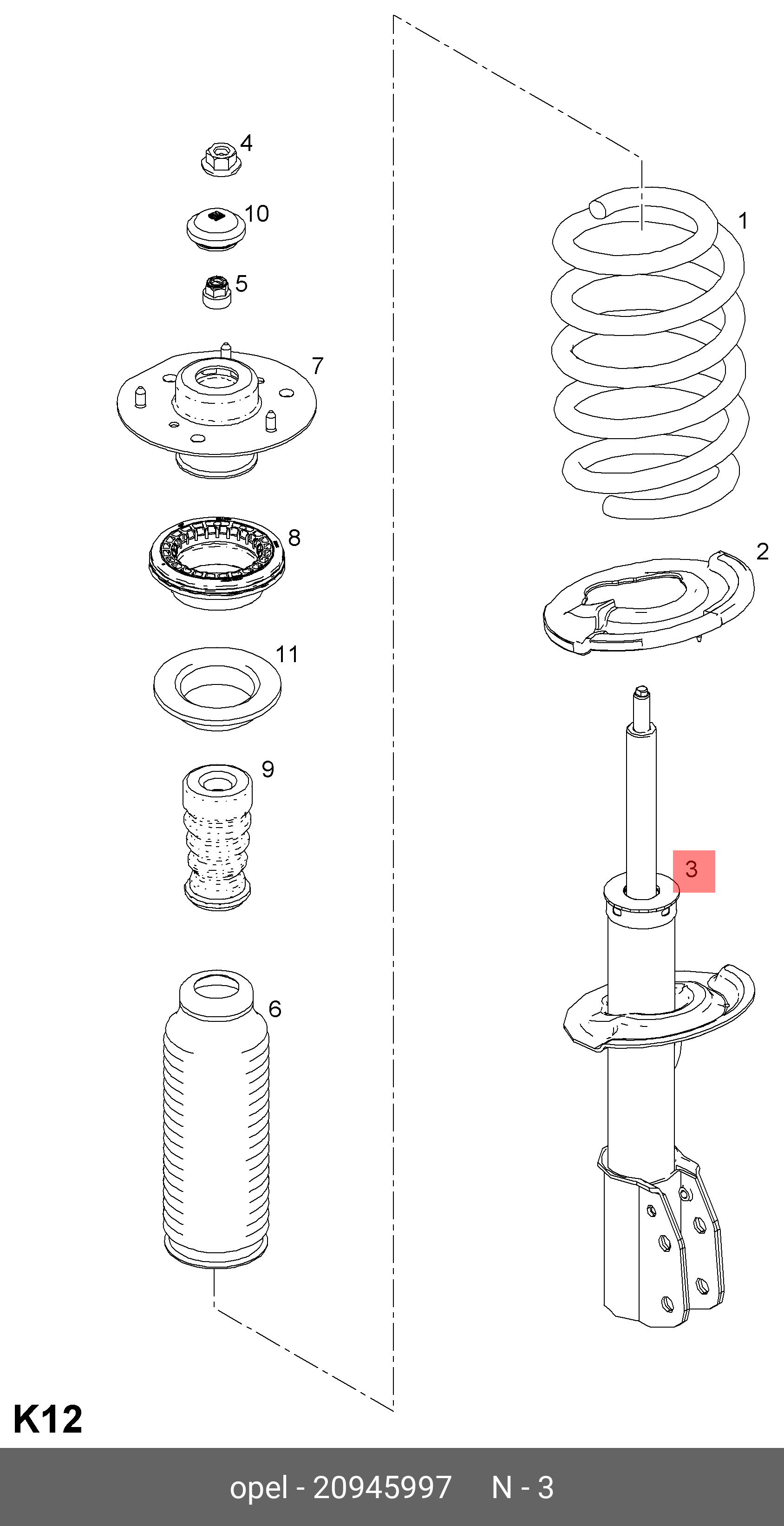 4
10
5
7
8
11
9
6
1
2
3
K12
opel - 20945997 N - 3