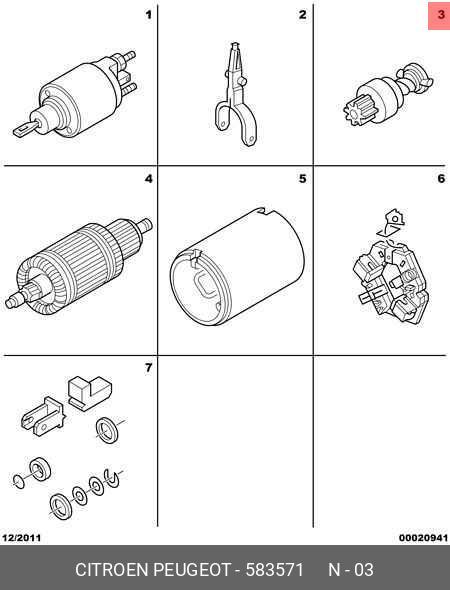 1

2

3

4

5

6

7

12/2011

00020941

CITROEN PEUGEOT - 583571 N - 03