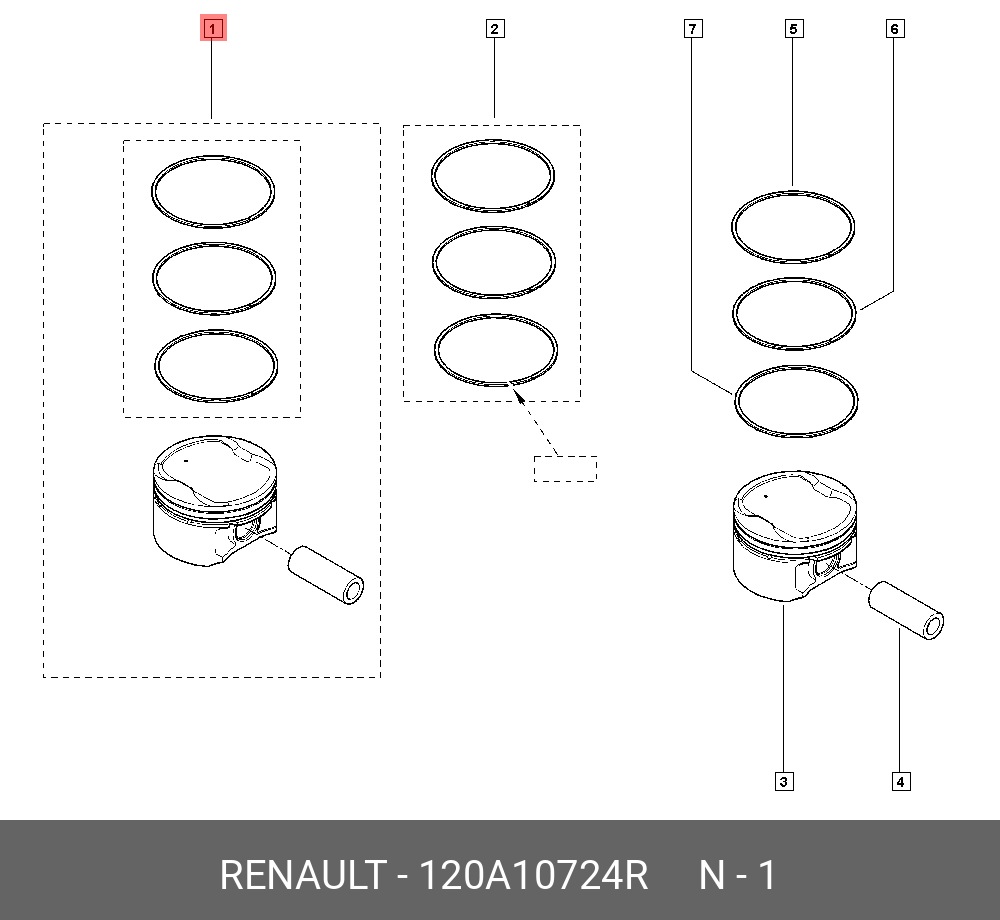 1
2
7
5
6
3
4
RENAULT - 120A10724R N - 1