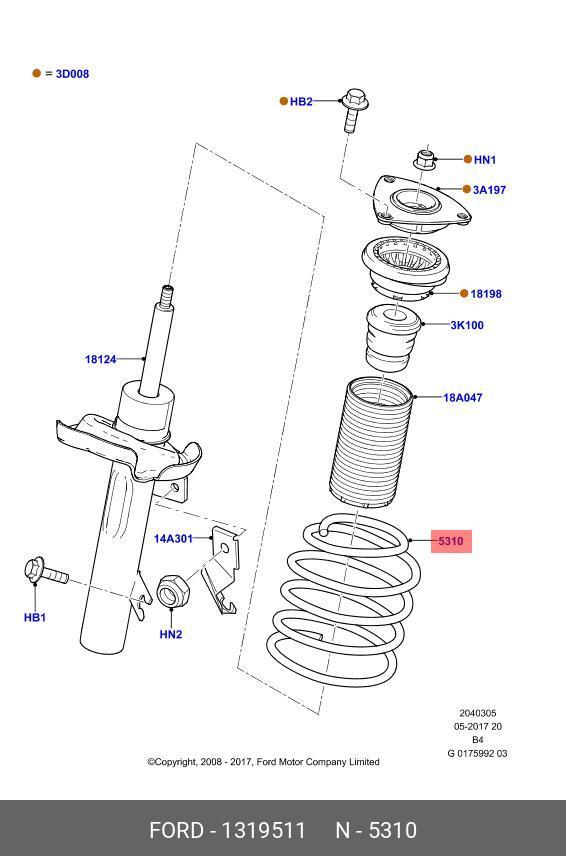 = 3D008

HB2

HN1

3A197

18198

3K100

18124

18A047

14A301

5310

HB1

HN2

2040305
05-2017 20
B4
G 0175992 03

©Copyright, 2008 - 2017, Ford Motor Company Limited

FORD - 1319511 N - 5310