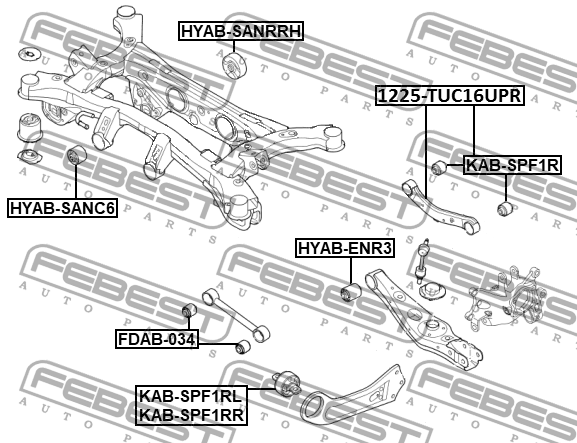 HYAB-SANRRH

1225-TUC16UPR

KAB-SPF1R

HYAB-SANC6

HYAB-ENR3

FDAB-034

KAB-SPF1RL
KAB-SPF1RR

FEBEST AUTO PARTS