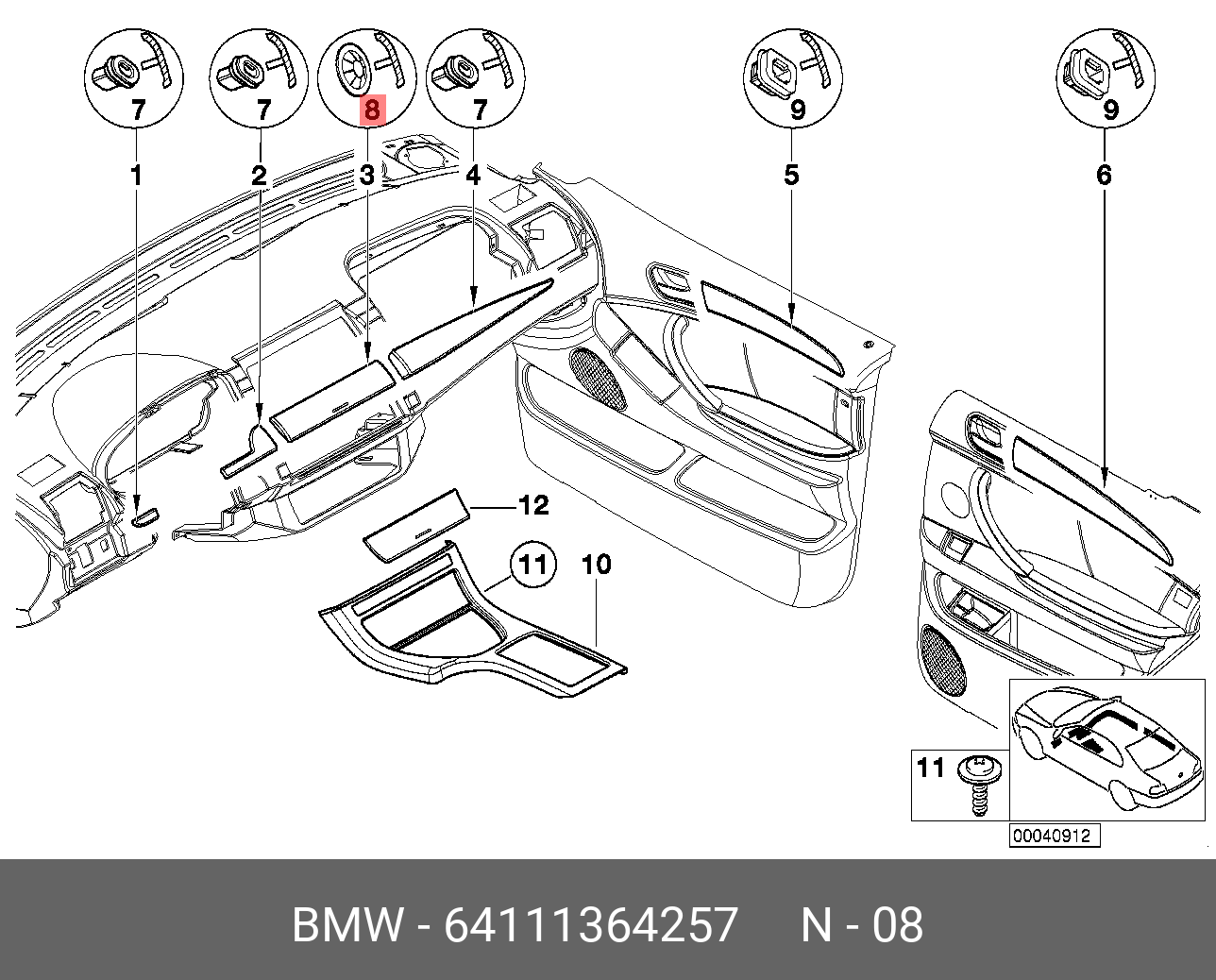 7 7 8 7 9 9

1 2 3 4 5 6

12

11 10

11

00040912

BMW - 64111364257 N - 08