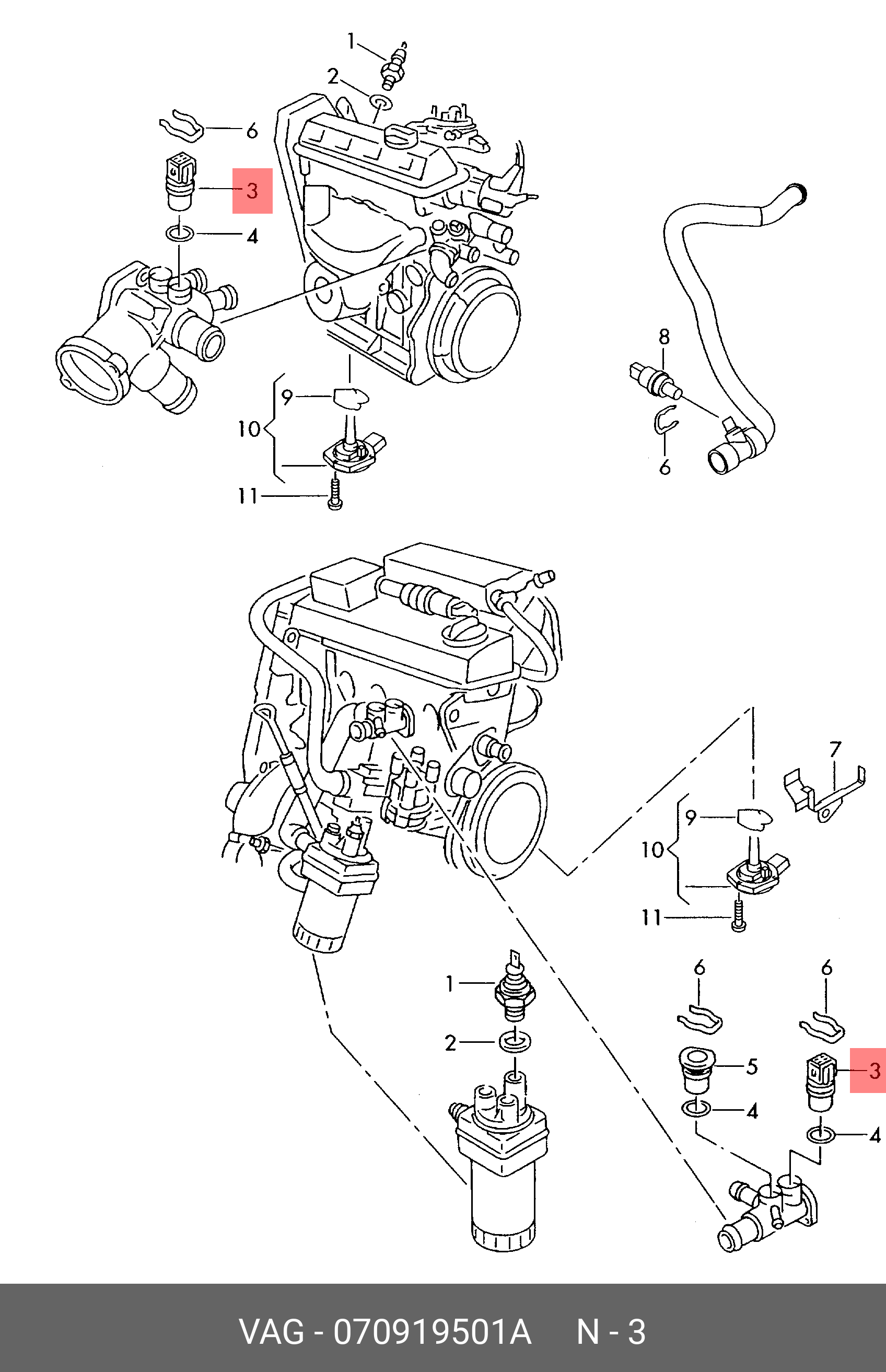 1
2
6
3
4
8
9
10
6
11

7
9
10
11
1
6
6
2
5
3
4
4

VAG - 070919501A N - 3