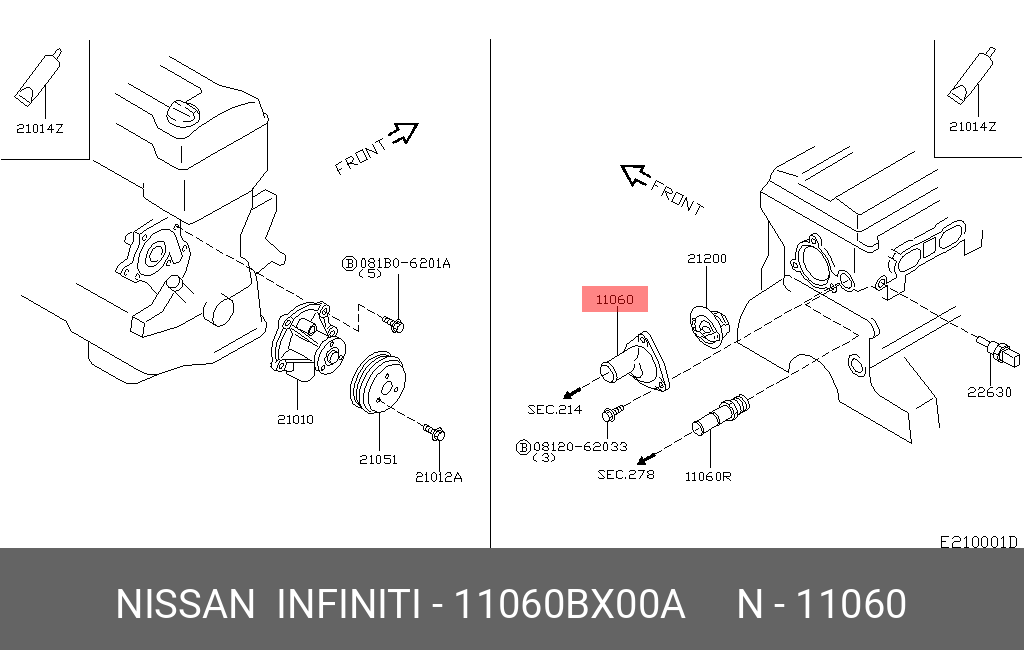 21014Z

FRONT

Ⓑ081B0-6201A
(5)

21010

21051

21012A

21014Z

FRONT

21200

11060

SEC.214

Ⓑ08120-62033
(3)

SEC.278

11060R

22630

E210001D

NISSAN INFINITI - 11060BX00A N - 11060