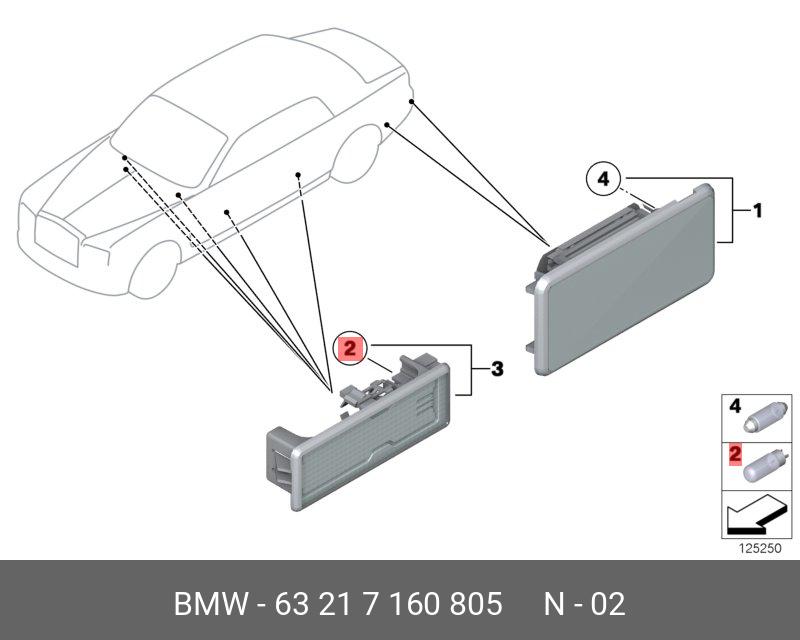 4
1
2
3
4
2
125250
BMW - 63 21 7 160 805 N - 02