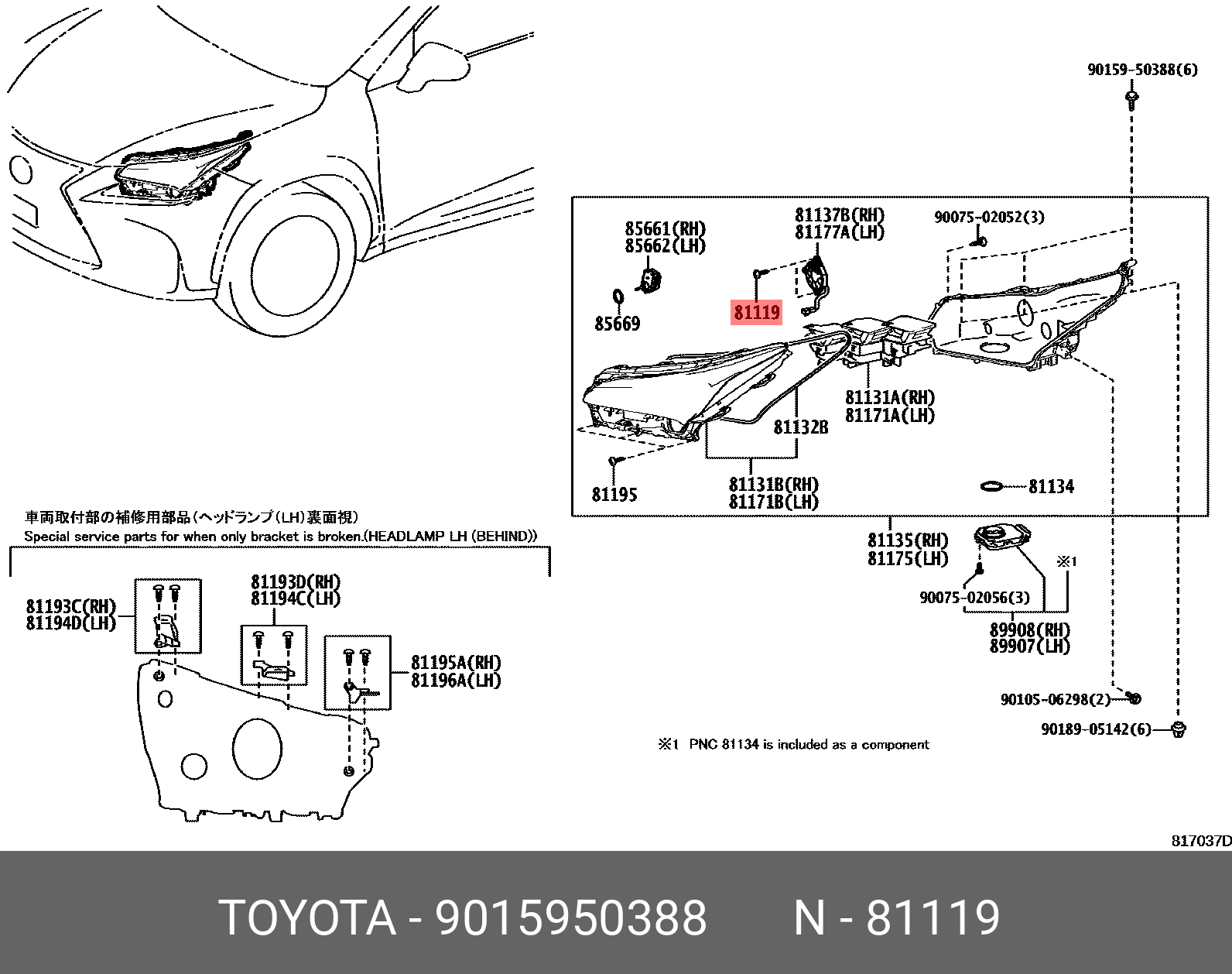 90159-50388(6)

85661(RH)
85662(LH)

81137B(RH)
81177A(LH)

90075-02052(3)

85669

81119

81131A(RH)
81171A(LH)

81132B

81195

81131B(RH)
81171B(LH)

81134

81135(RH)
81175(LH)

※1

90075-02056(3)

89908(RH)
89907(LH)

90105-06298(2)

90189-05142(6)

※1 PNC 81134 is included as a component

車両取付部の補修用部品(ヘッドランプ(LH)裏面視)
Special service parts for when only bracket is broken.(HEADLAMP LH (BEHIND))

81193C(RH)
81194D(LH)

81193D(RH)
81194C(LH)

81195A(RH)
81196A(LH)

817037D

TOYOTA - 9015950388 N - 81119