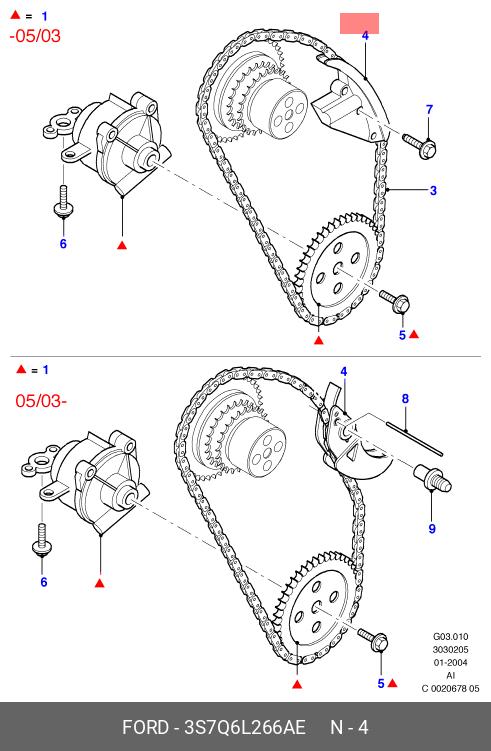 ▲ = 1
-05/03

4
7
3
6
▲
▲
5 ▲

▲ = 1
05/03-

4
8
9
6
▲
▲
5 ▲

G03.010
3030205
01-2004
AI
C 0020678 05

FORD - 3S7Q6L266AE N - 4