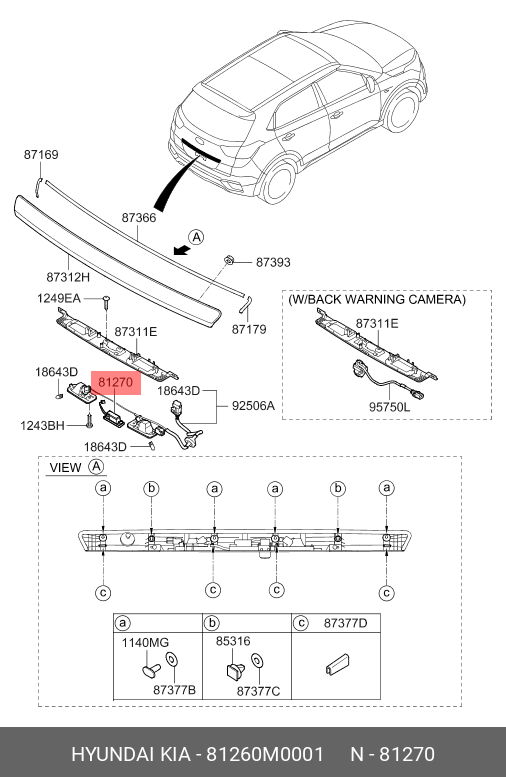 87169

87366

A

87393

87312H

1249EA

87179

87311E

18643D

81270

18643D

92506A

1243BH

18643D

(W/BACK WARNING CAMERA)

87311E

95750L

VIEW A

a b a a b a

c c c c

| a | b | c 87377D |
|---|---|---|
| 1140MG 87377B | 85316 87377C | |

HYUNDAI KIA - 81260M0001 N - 81270