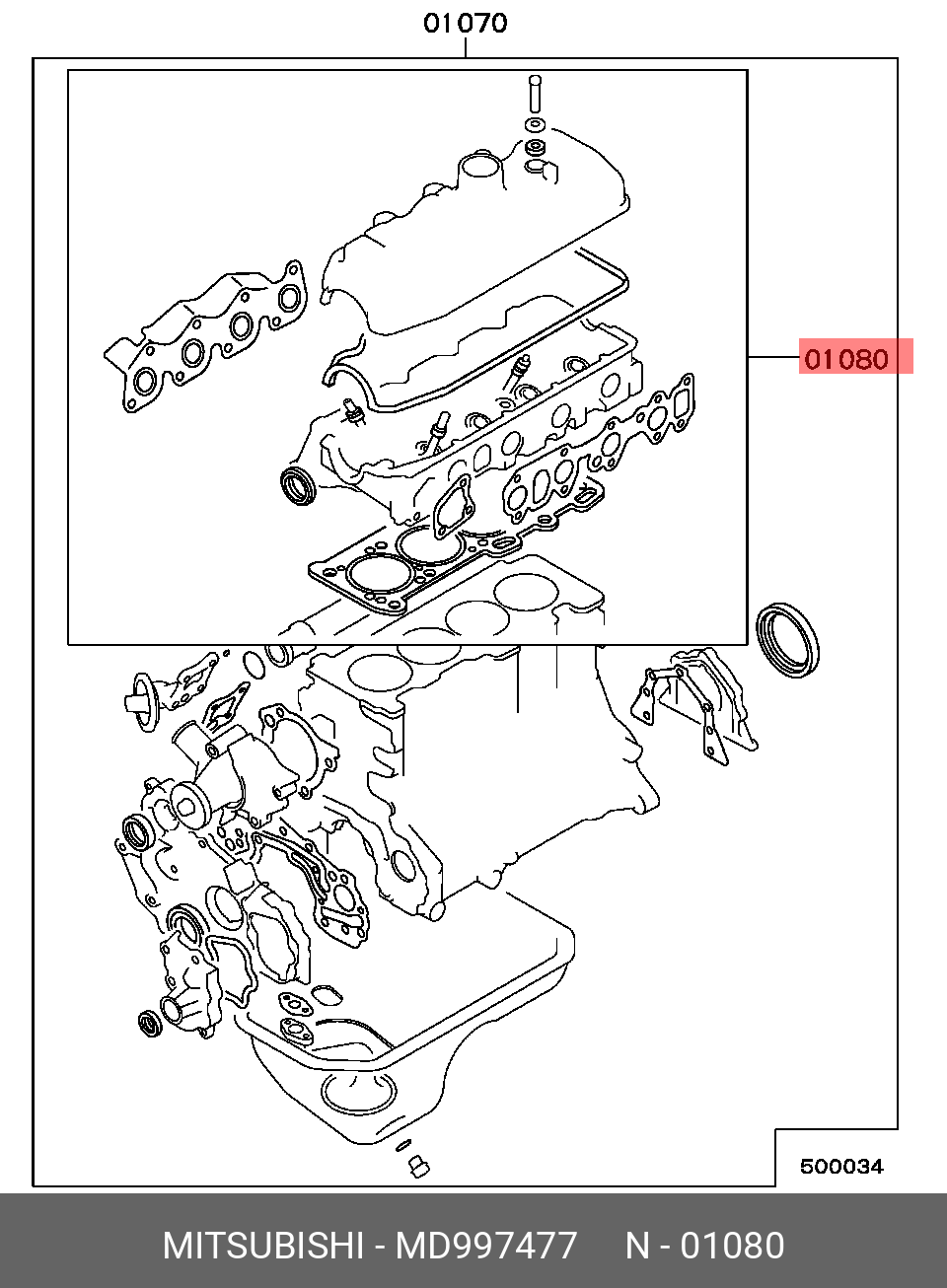 01070

01080

500034

MITSUBISHI - MD997477 N - 01080