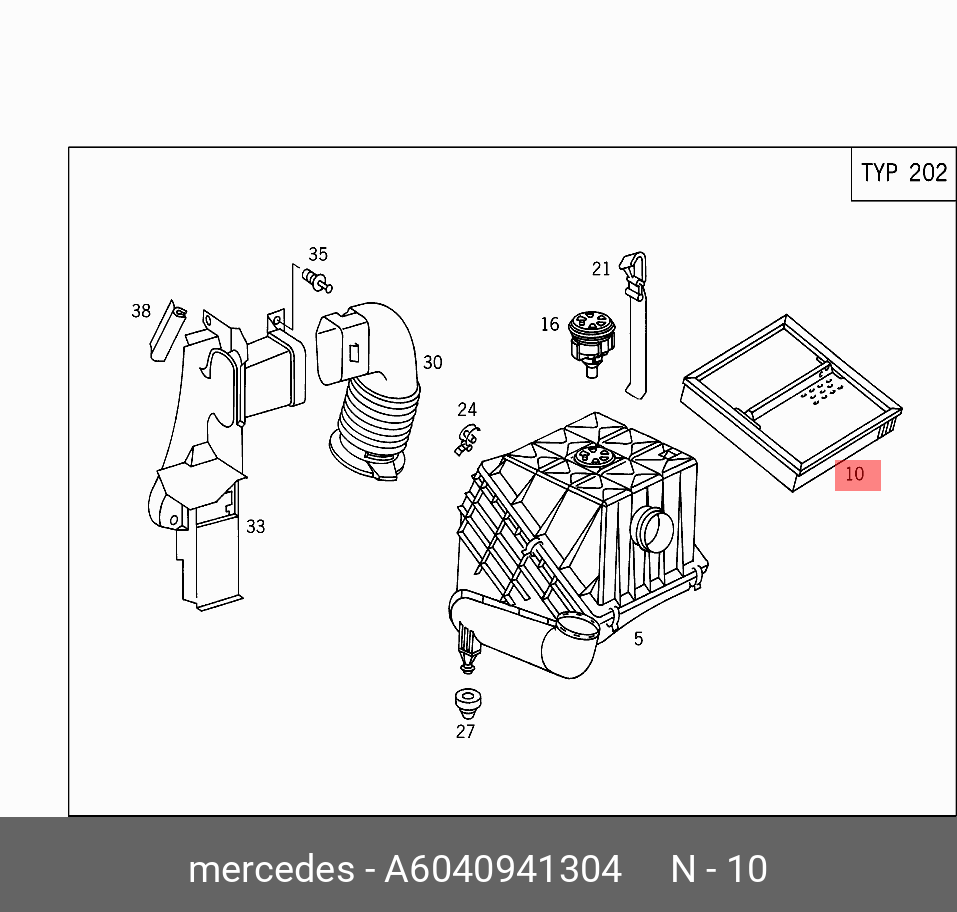 TYP 202

35

38

21

16

30

24

10

33

5

27

mercedes - A6040941304 N - 10