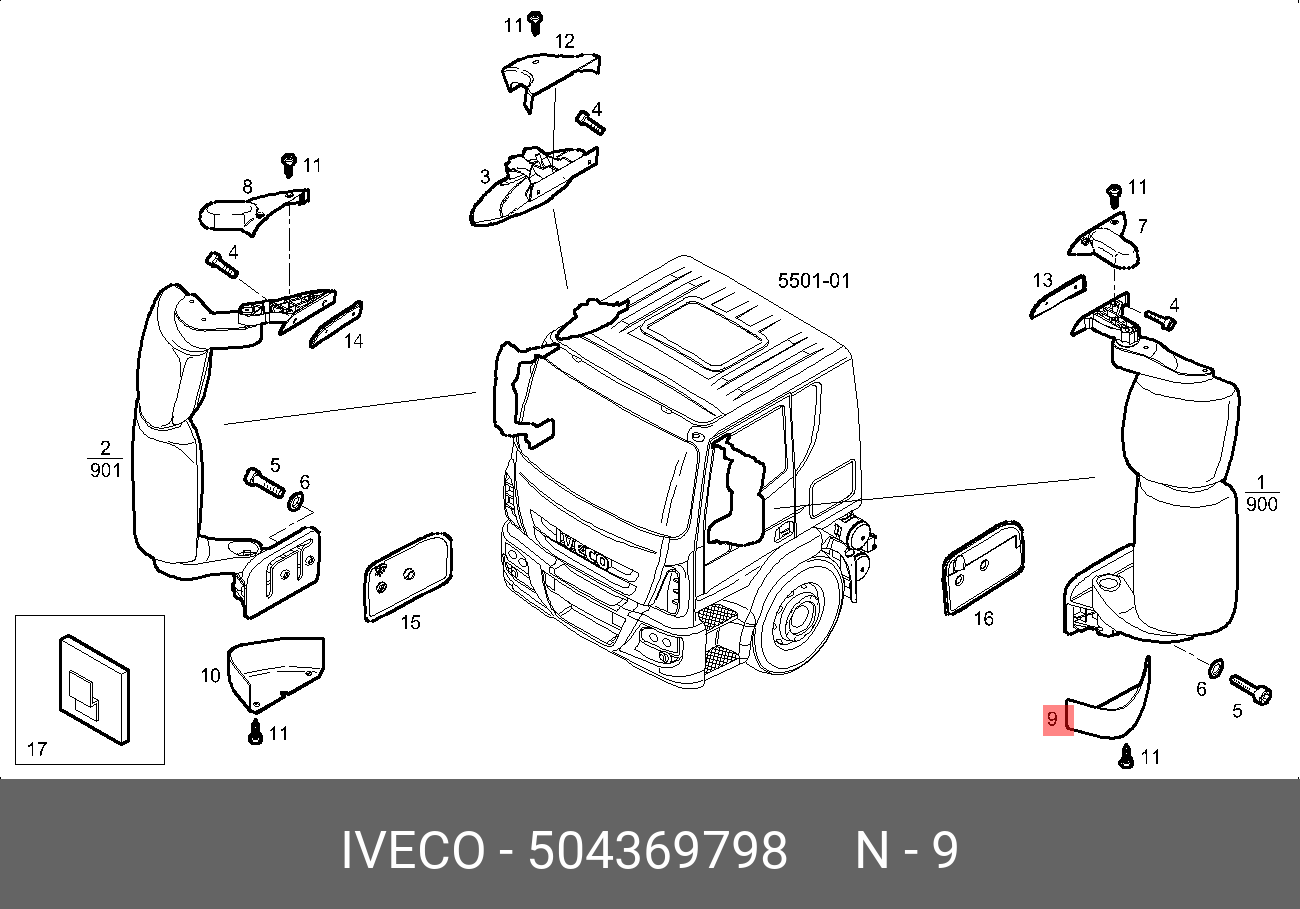 11
12
4
3
11
8
4
14
2
901
5
6
15
10
11
17
5501-01
IVECO
11
7
13
4
1
900
16
6
5
9
11

IVECO - 504369798 N - 9