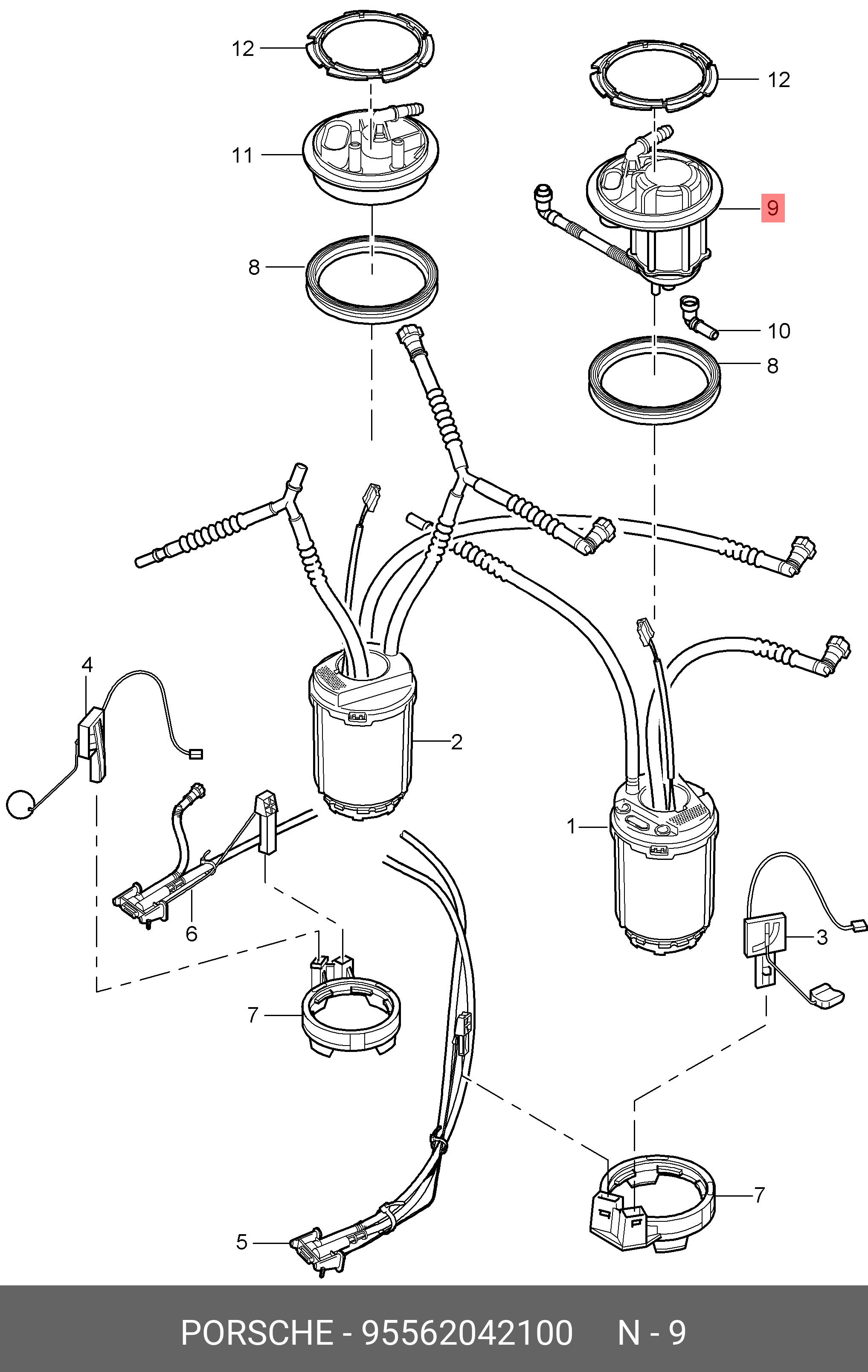 12
12
11
9
8
10
8
4
2
1
6
3
7
7
5

PORSCHE - 95562042100 N - 9