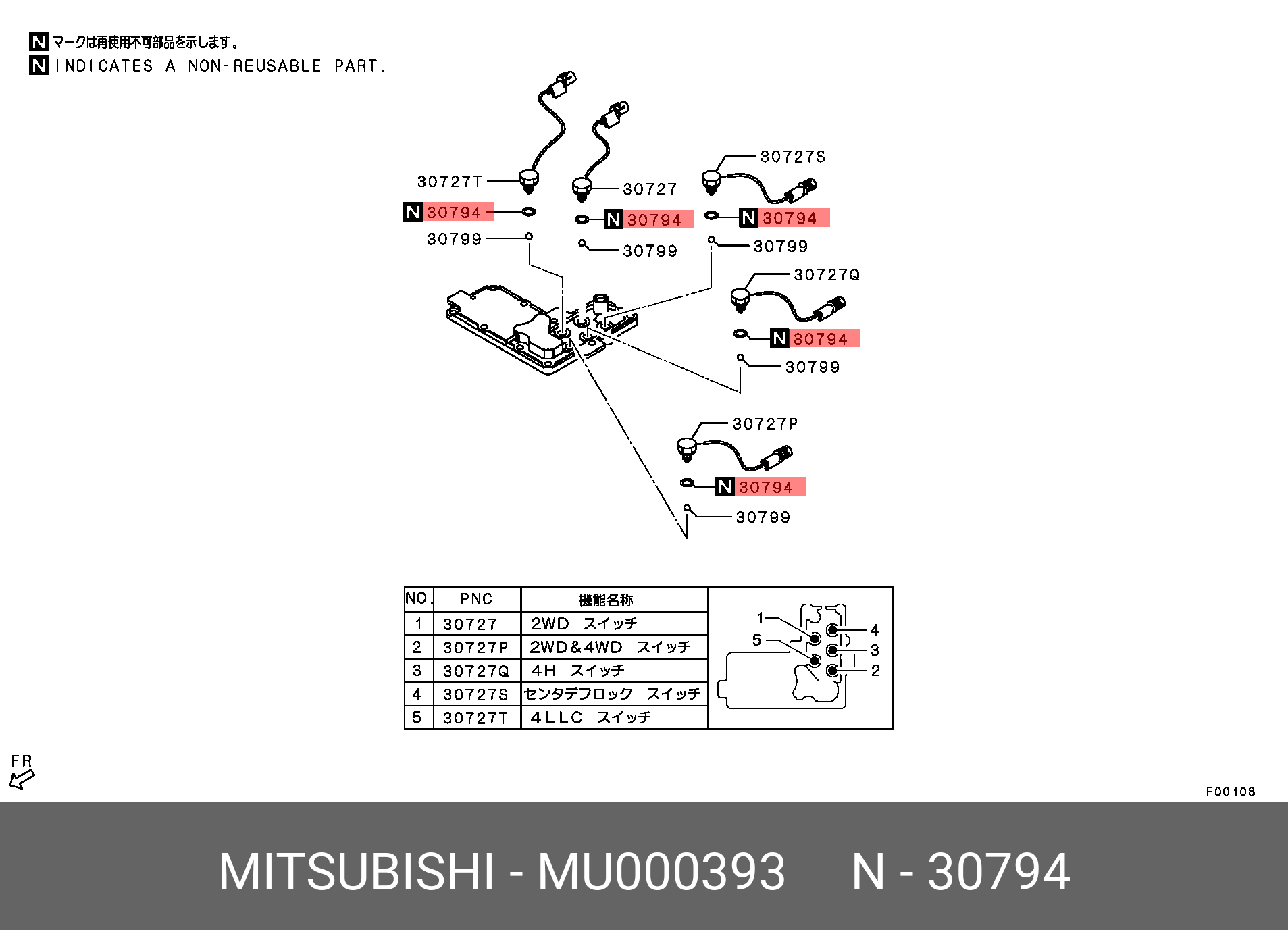 N マークは再使用不可部品を示します。
N INDICATES A NON-REUSABLE PART.

30727T
N 30794
30799
30727
N 30794
30799
30727S
N 30794
30799
30727Q
N 30794
30799
30727P
N 30794
30799

| NO. | PNC | 機能名称 |
|---|---|---|
| 1 | 30727 | 2WD スイッチ |
| 2 | 30727P | 2WD&4WD スイッチ |
| 3 | 30727Q | 4H スイッチ |
| 4 | 30727S | センタデフロック スイッチ |
| 5 | 30727T | 4LLC スイッチ |

1
5
4
3
2

FR

F00108

MITSUBISHI - MU000393 N - 30794