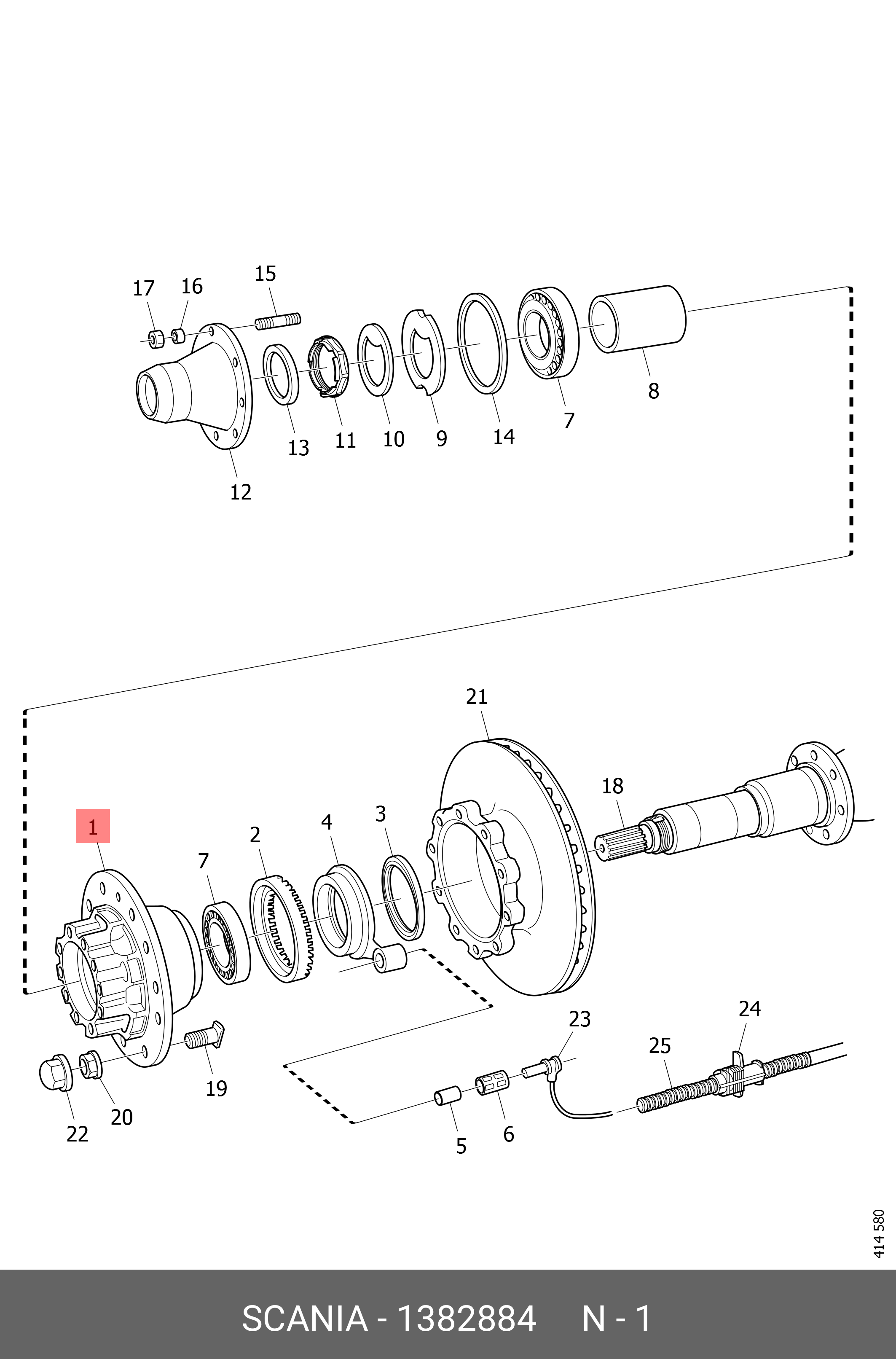 17 16 15
13 11 10 9 14 7 8
12

21
18
1 7 2 4 3
23 24
25
19
22 20 5 6

414 580

SCANIA - 1382884 N - 1