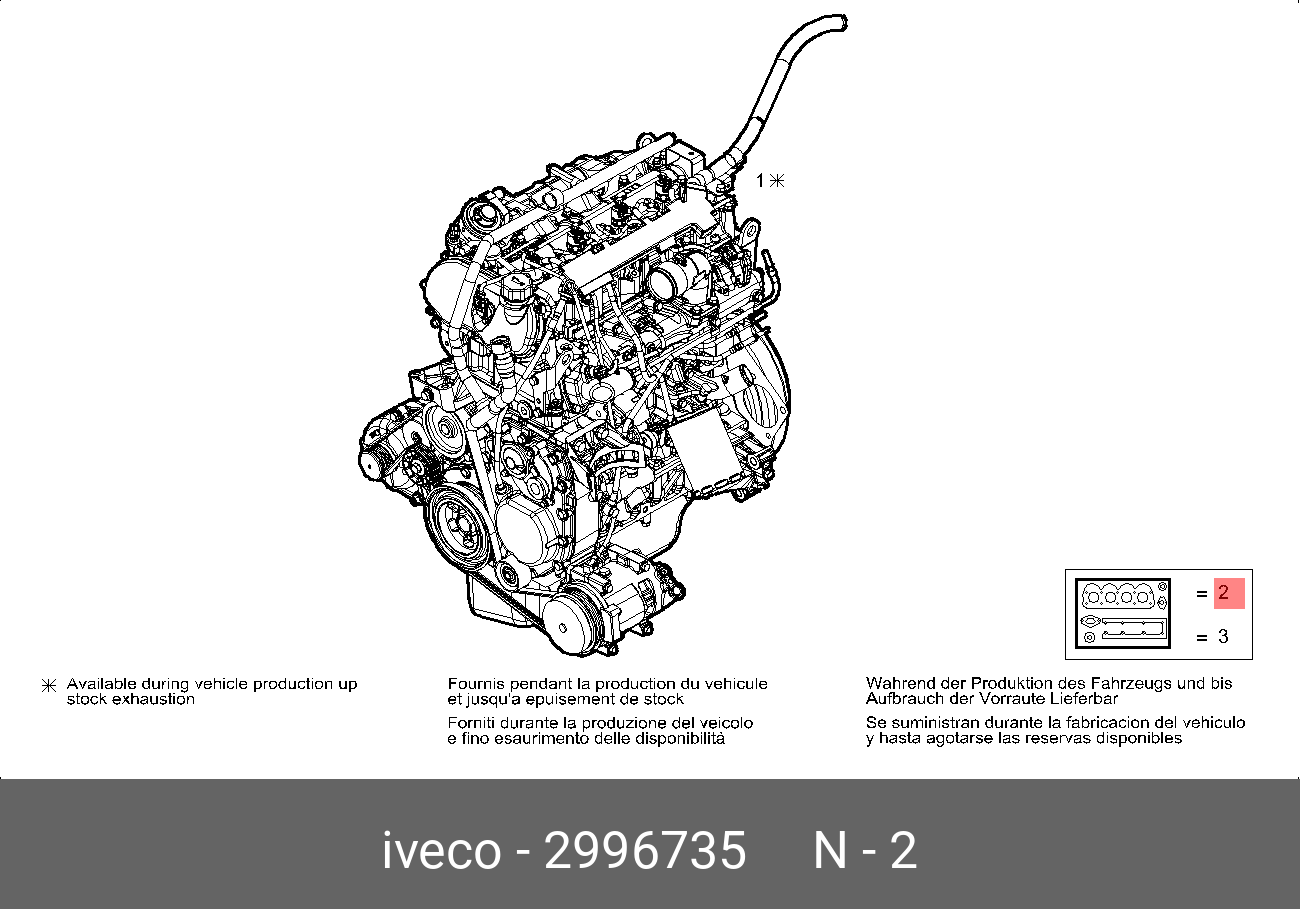 1 ✳

= 2

= 3

✳ Available during vehicle production up stock exhaustion

Fournis pendant la production du vehicule et jusqu'a epuisement de stock

Forniti durante la produzione del veicolo e fino esaurimento delle disponibilità

Wahrend der Produktion des Fahrzeugs und bis Aufbrauch der Vorraute Lieferbar

Se suministran durante la fabricacion del vehiculo y hasta agotarse las reservas disponibles

iveco - 2996735 N - 2