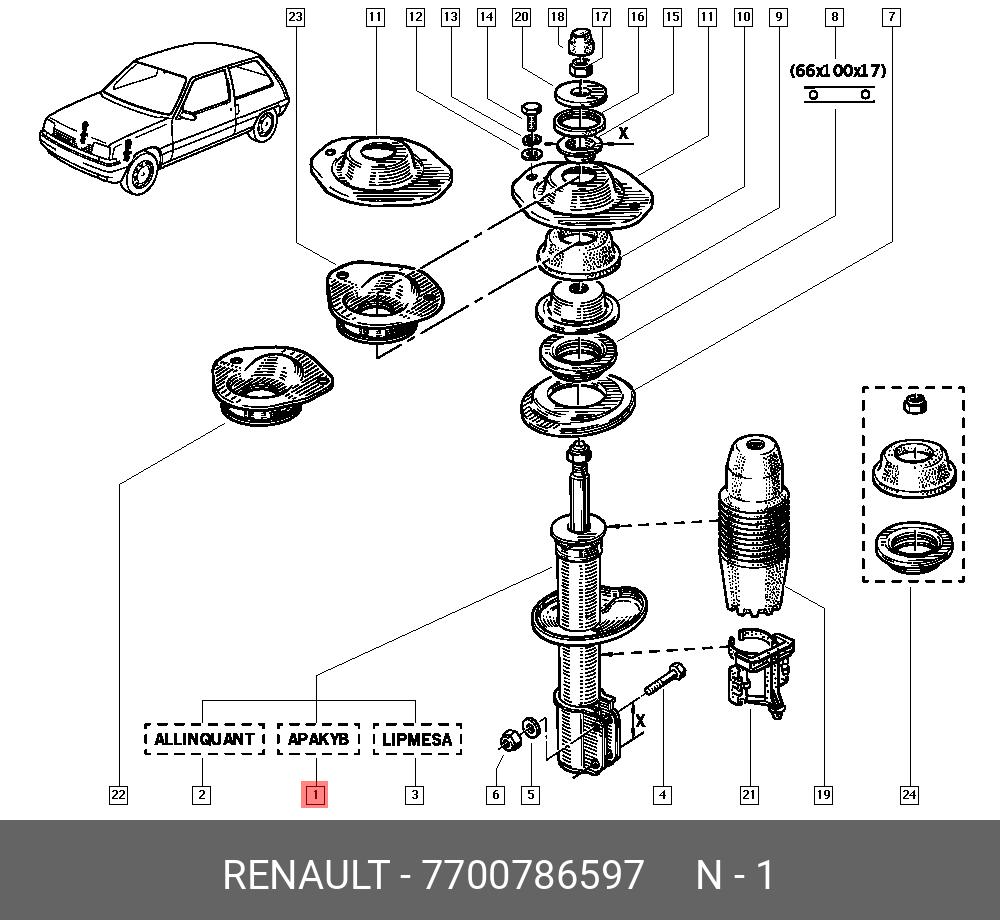 23
11
12
13
14
20
18
17
16
15
11
10
9
8
7
(66x100x17)
X
X
ALLINQUANT
APAKYB
LIPMESA
22
2
1
3
6
5
4
21
19
24

RENAULT - 7700786597 N - 1