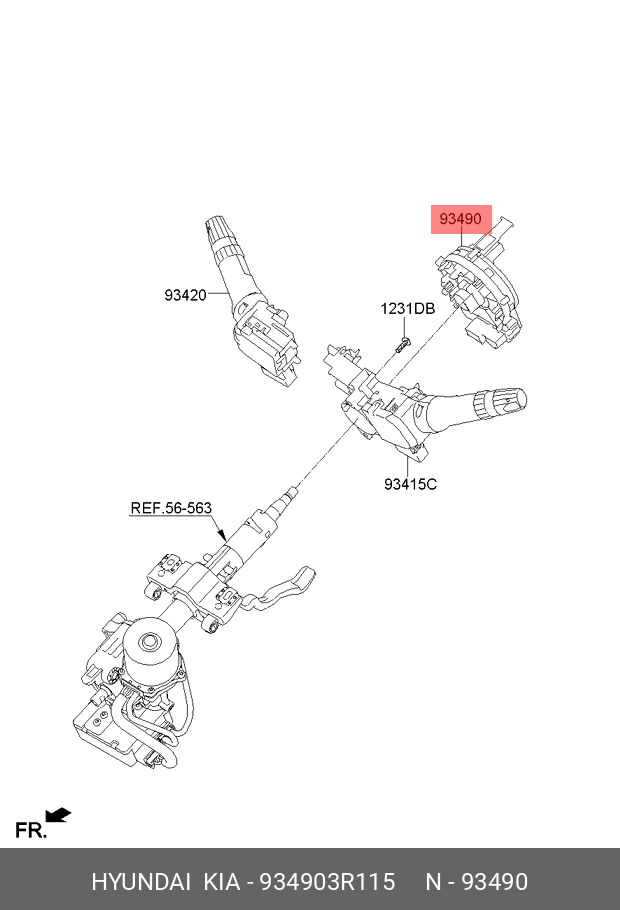 93490

93420

1231DB

93415C

REF.56-563

FR.

HYUNDAI KIA - 934903R115 N - 93490