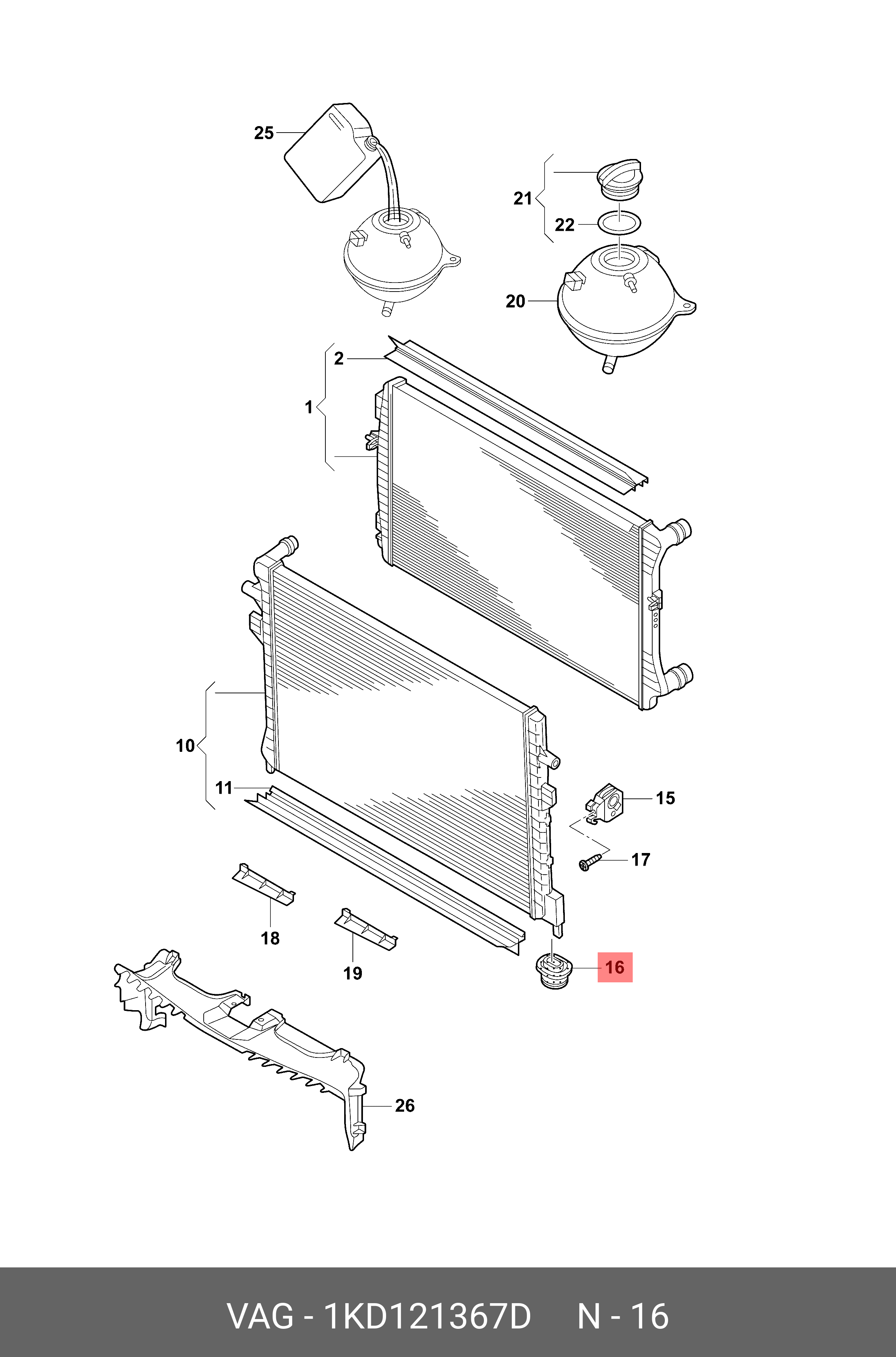 25
21
22
20
2
1
10
11
15
17
18
19
16
26

VAG - 1KD121367D N - 16