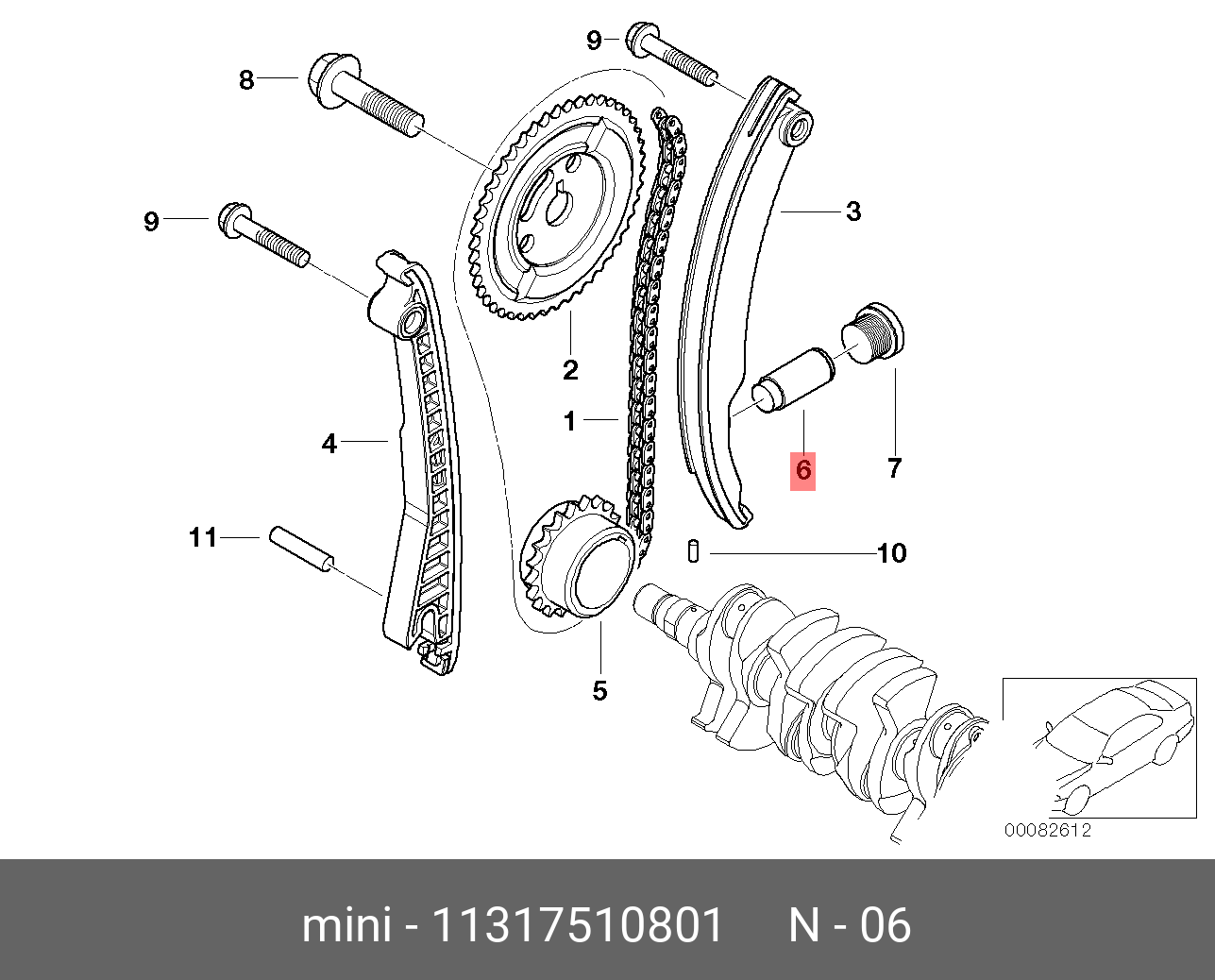 9
8
9
3
2
1
4
6
7
11
10
5
00082612

mini - 11317510801 N - 06