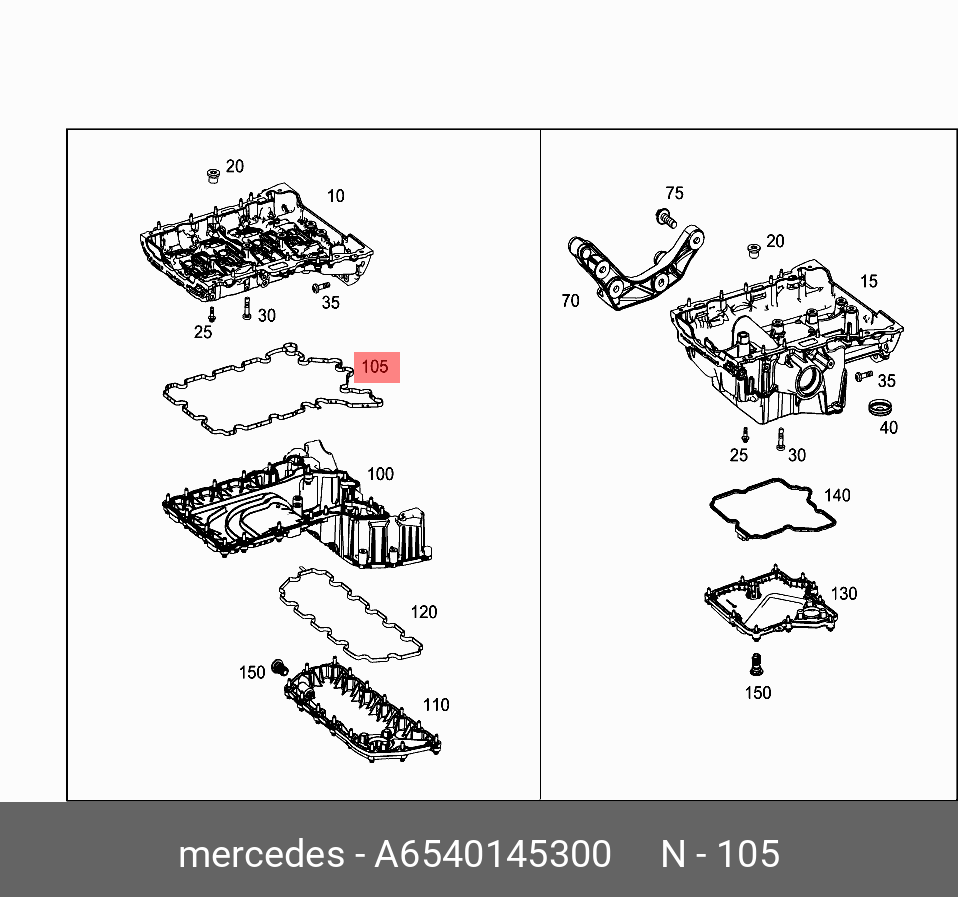 20
10
35
25
30
105
100
120
150
110

75
20
70
15
35
40
25
30
140
130
150

mercedes - A6540145300 N - 105