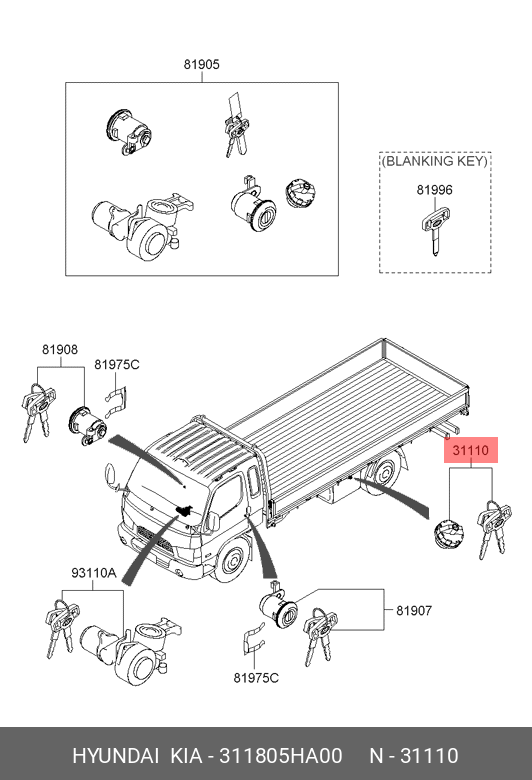 81905

(BLANKING KEY)

81996

81908

81975C

31110

93110A

81907

81975C

HYUNDAI KIA - 311805HA00 N - 31110