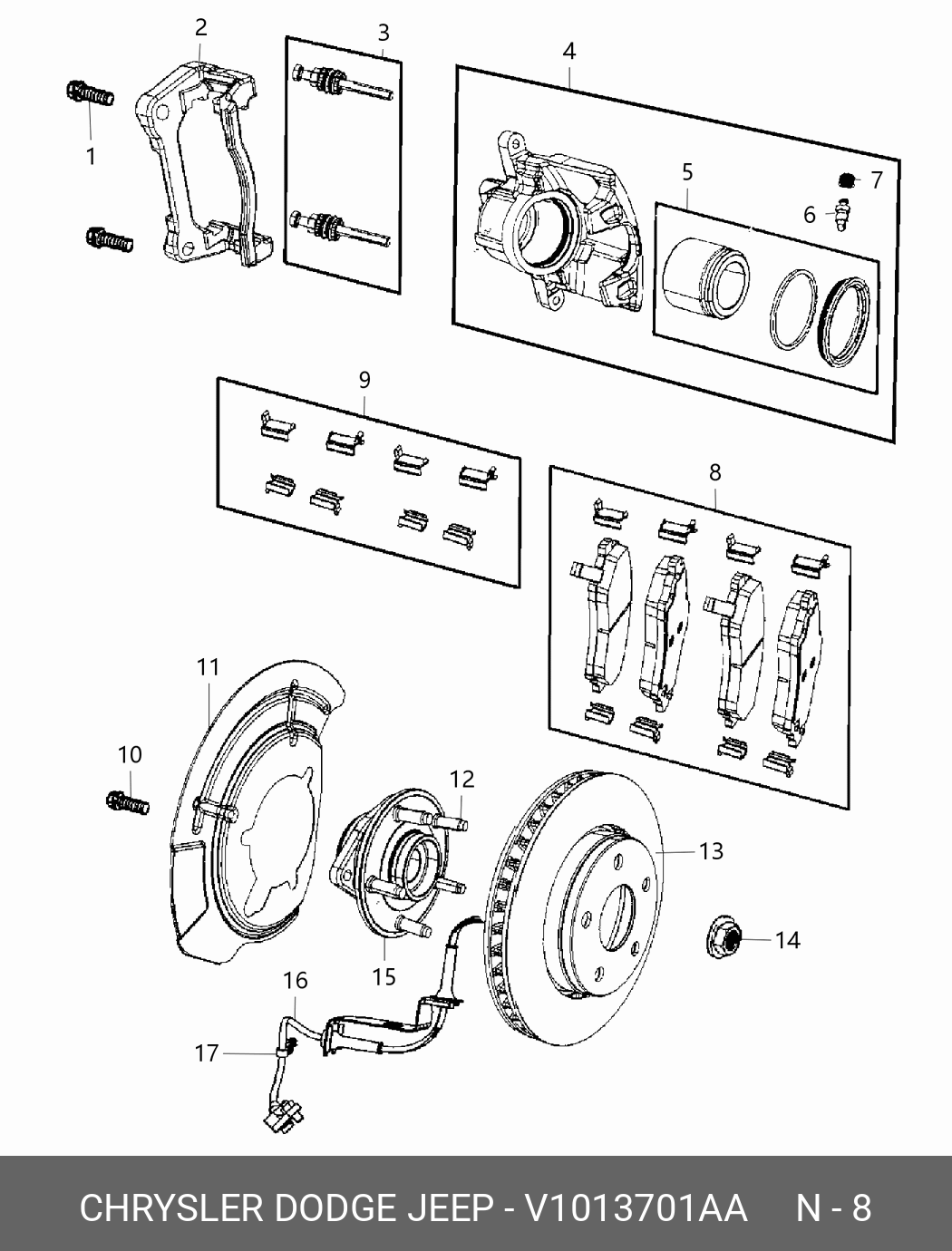 2
3
4
1
5
7
6
9
8
11
10
12
13
14
15
16
17

CHRYSLER DODGE JEEP - V1013701AA N - 8