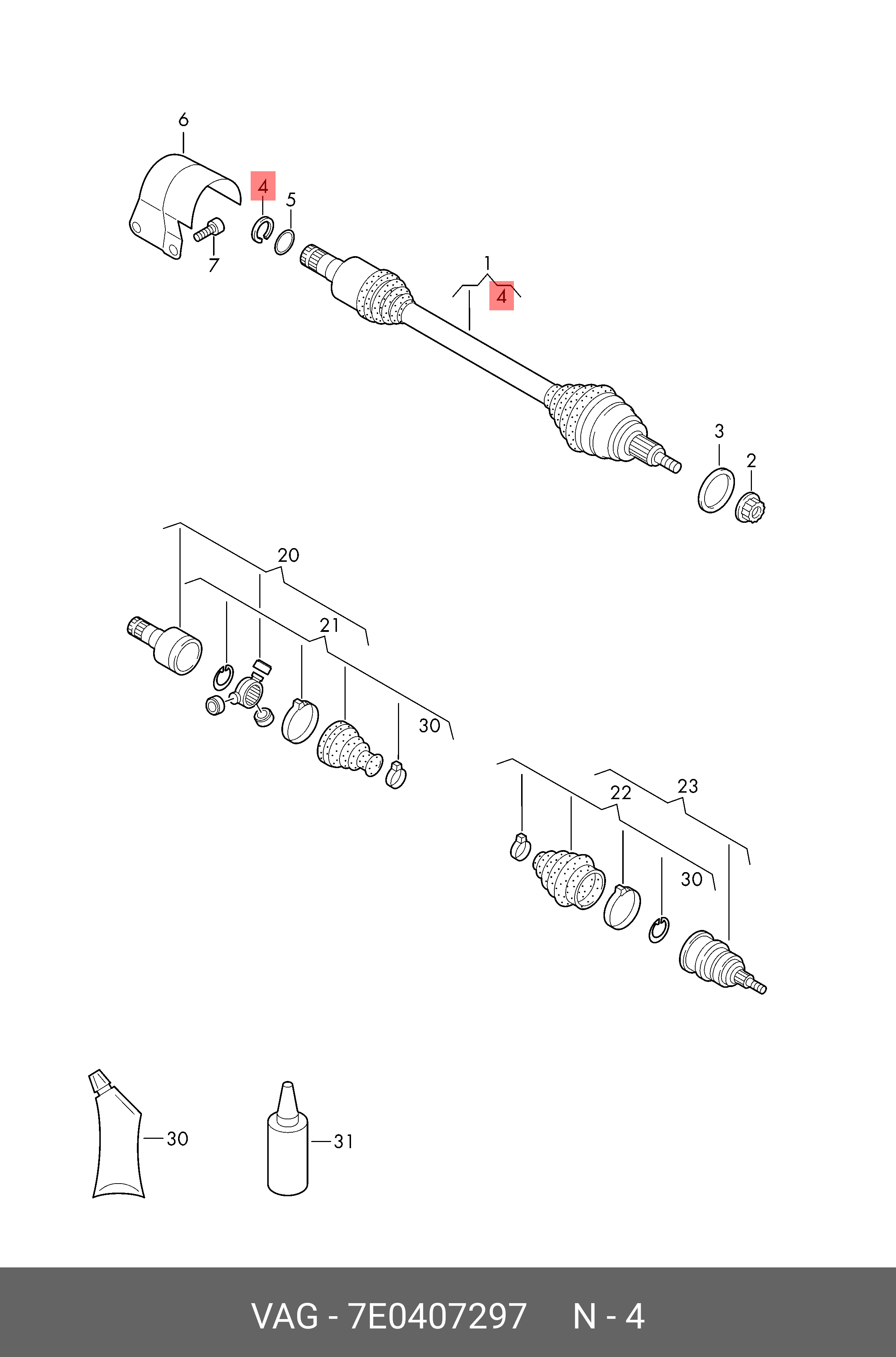 6

4

5

7

1

4

3

2

20

21

30

22

23

30

30

31

VAG - 7E0407297 N - 4