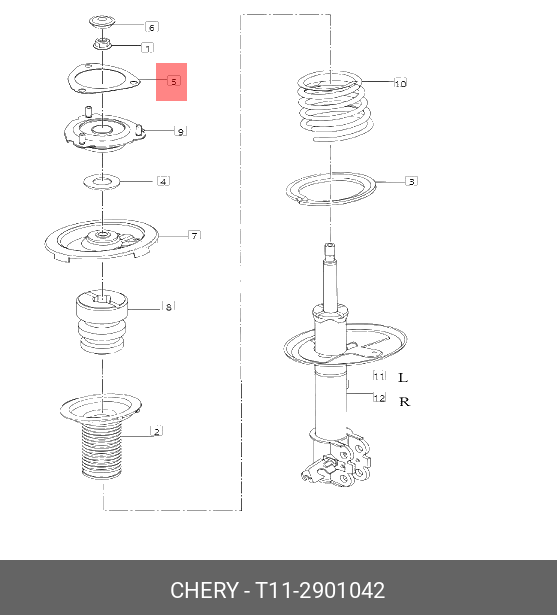 6
1
5
9
4
7
8
2
10
3
11 L
12 R

CHERY - T11-2901042