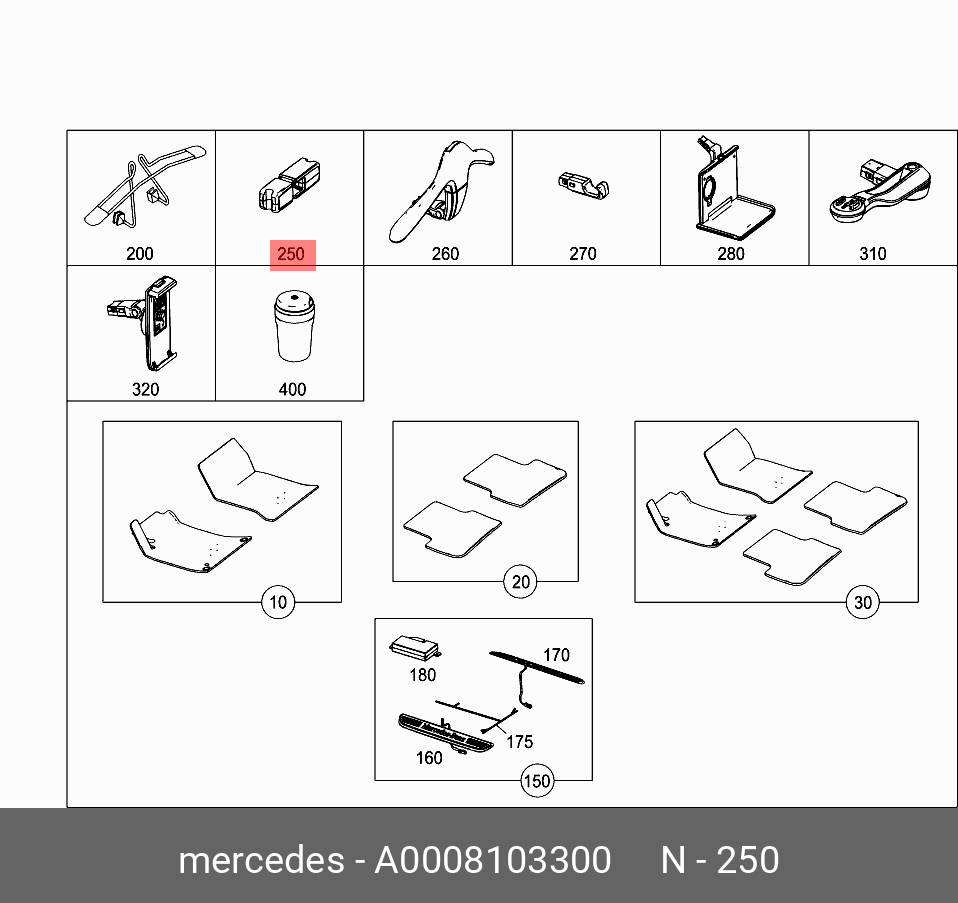 200 250 260 270 280 310
320 400
10
20
30
180
170
175
160
150
mercedes - A0008103300 N - 250