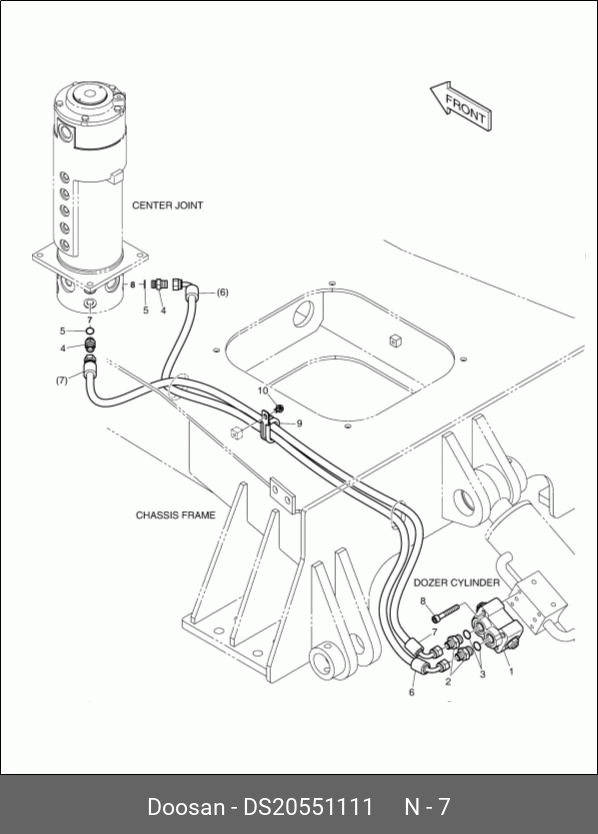 FRONT

CENTER JOINT

8
5
4
(6)
7
5
4
(7)

10
9

CHASSIS FRAME

DOZER CYLINDER

8
7
6
2
3
1

Doosan - DS20551111 N - 7