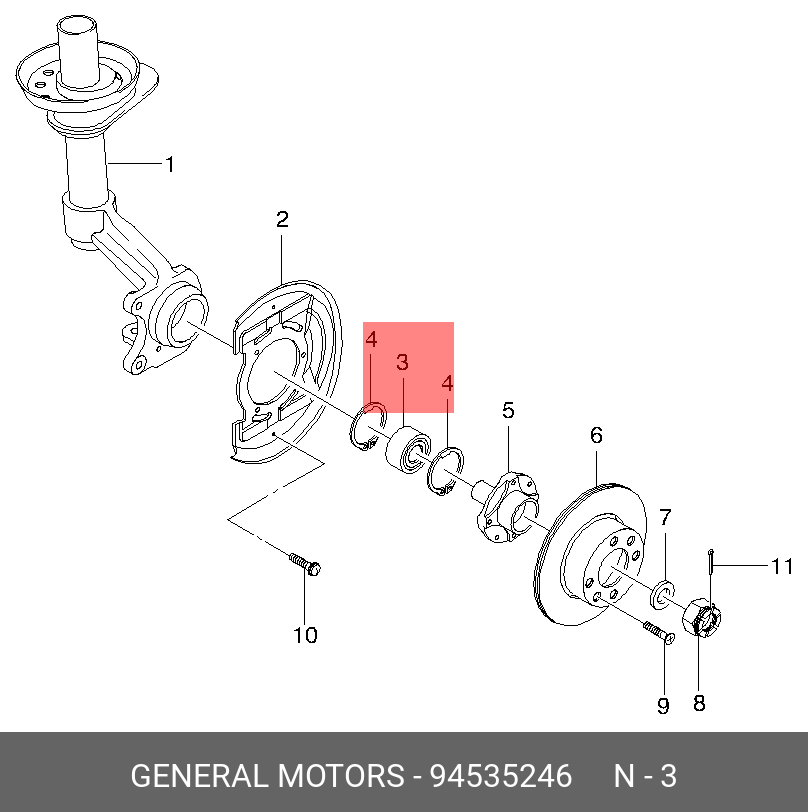 1
2
4
3
4
5
6
7
11
10
9
8

GENERAL MOTORS - 94535246 N - 3