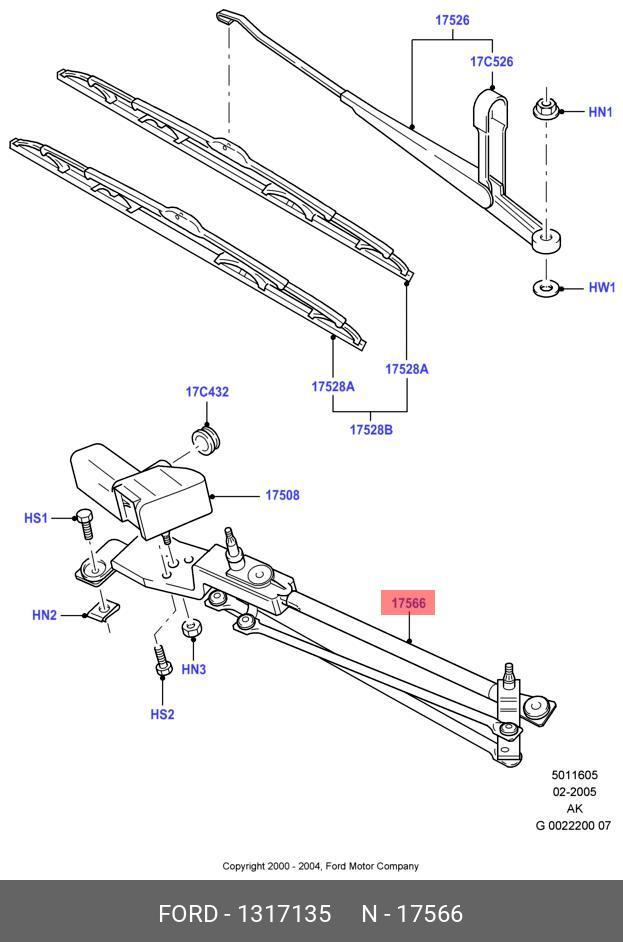 17526

17C526

HN1

HW1

17528A

17528A

17528B

17C432

17508

HS1

HN2

HN3

HS2

17566

5011605
02-2005
AK
G 0022200 07

Copyright 2000 - 2004, Ford Motor Company

FORD - 1317135 N - 17566