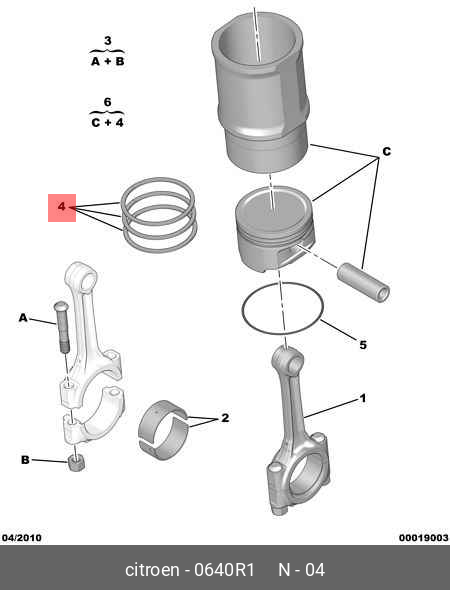 3
A + B

6
C + 4

C

4

A

5

1

2

B

04/2010

00019003

citroen - 0640R1 N - 04