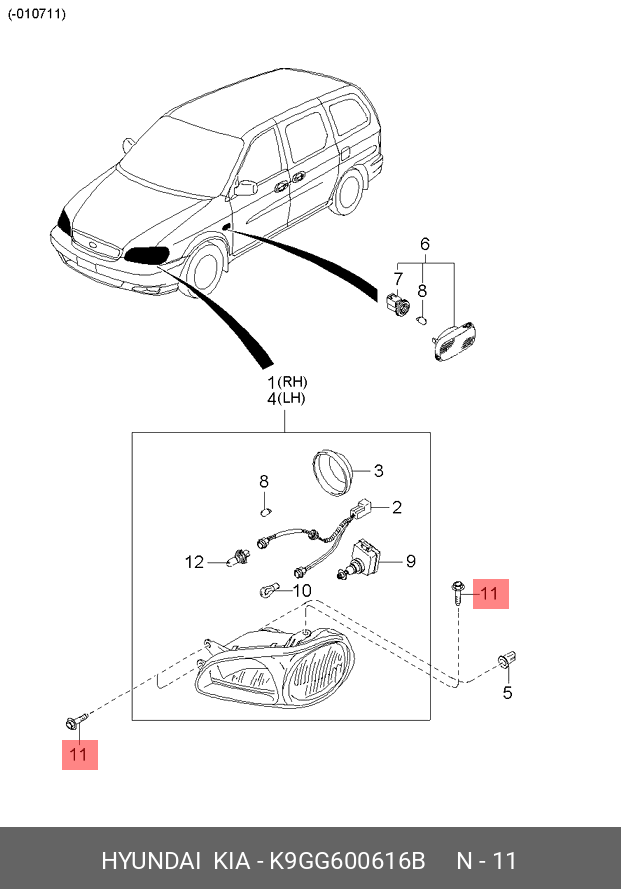 (-010711)

6
7
8

1(RH)
4(LH)

3
8
2
12
9
10
11
5
11

HYUNDAI KIA - K9GG600616B N - 11