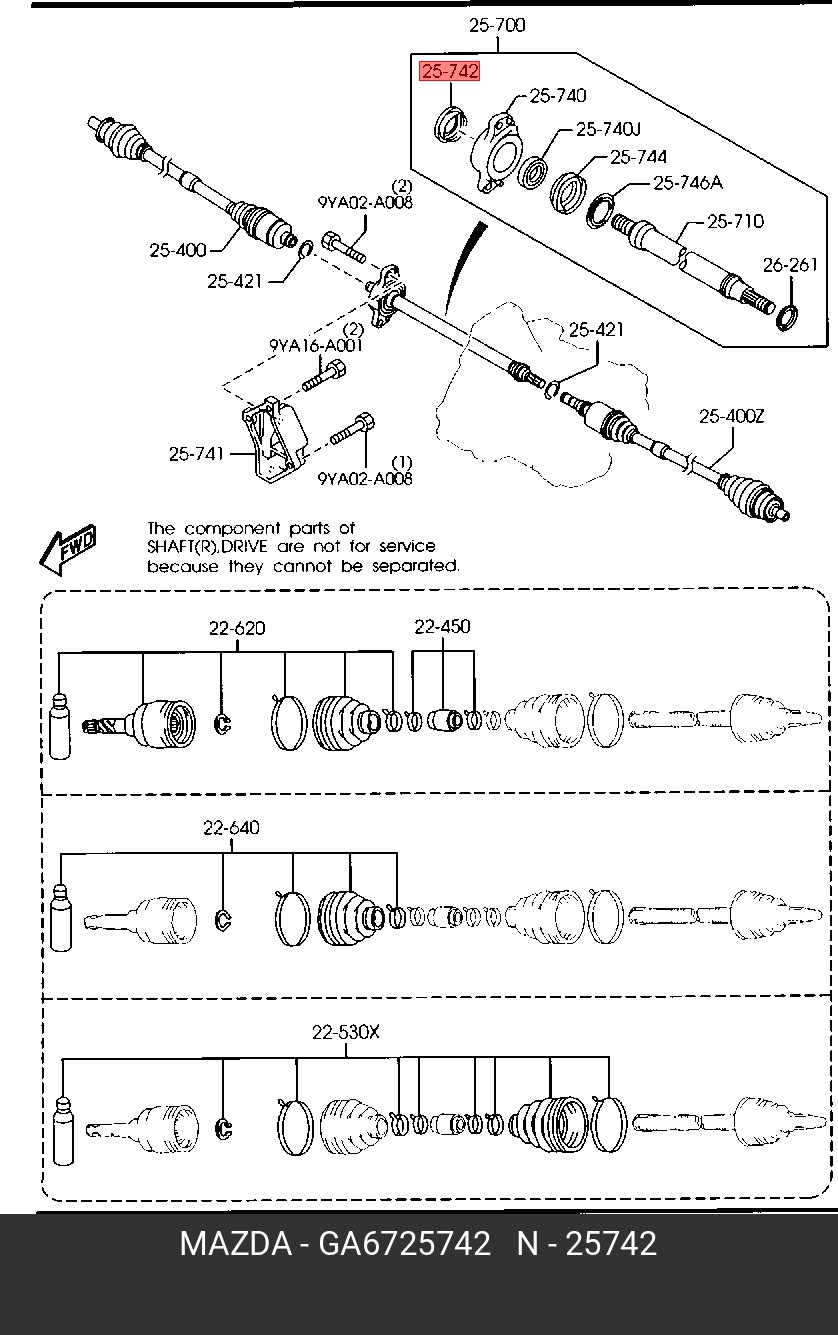 25-700
25-742
25-740
25-740J
25-744
25-746A
25-710
26-261
(2)
9YA02-A008
25-400
25-421
(2)
9YA16-A001
25-421
25-400Z
25-741
(1)
9YA02-A008
FWD
The component parts of SHAFT(R),DRIVE are not for service because they cannot be separated.
22-620
22-450
22-640
22-530X
MAZDA - GA6725742 N - 25742