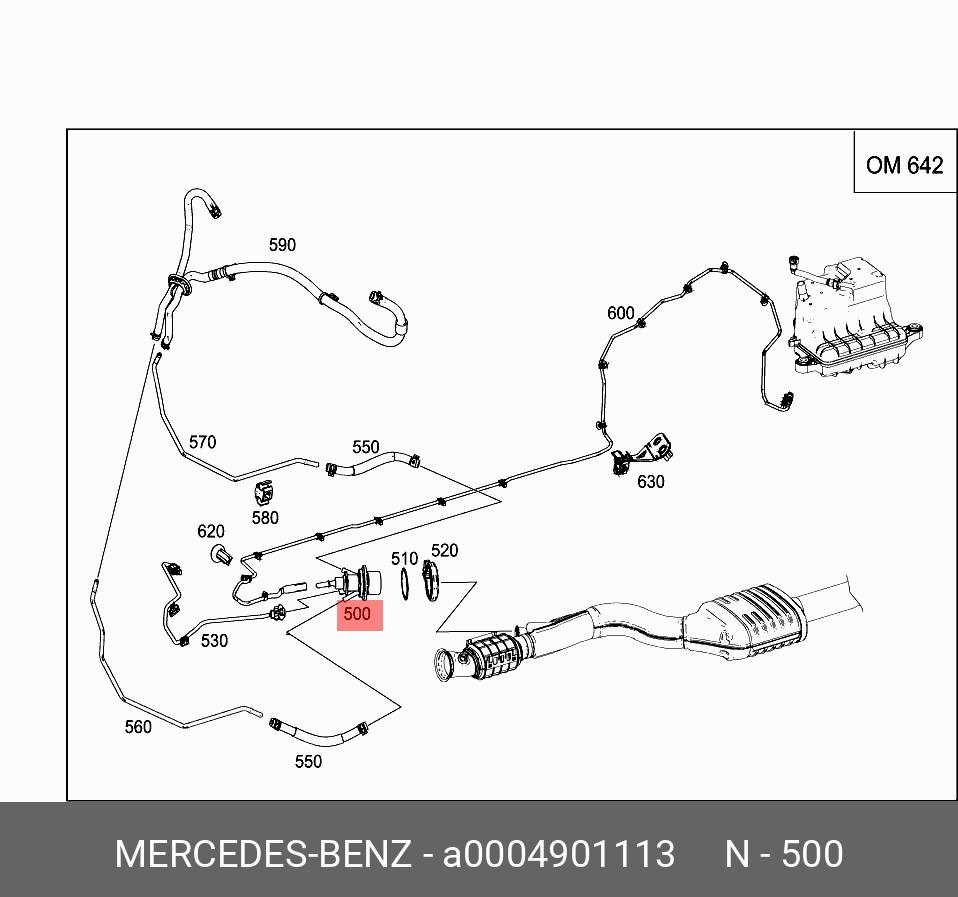 OM 642

590
600
570
550
630
580
620
510
520
500
530
560
550

MERCEDES-BENZ - a0004901113 N - 500