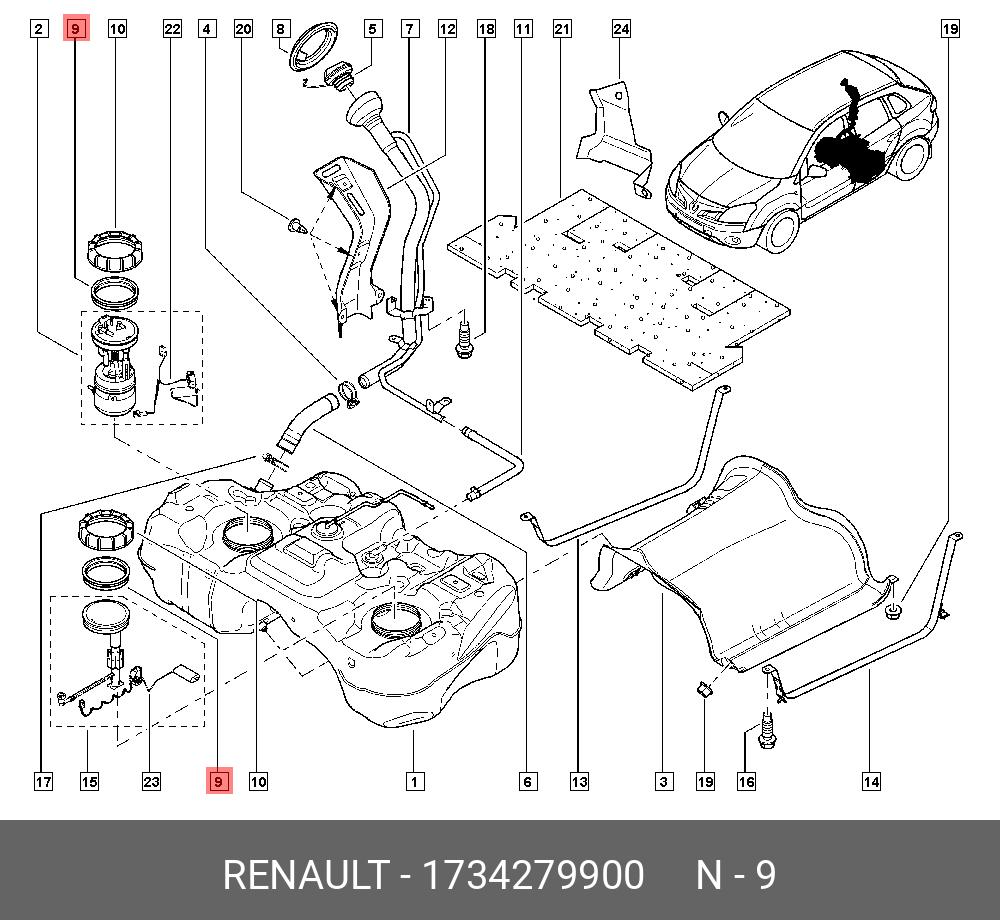 2 9 10 22 4 20 8 5 7 12 18 11 21 24 19

17 15 23 9 10 1 6 13 3 19 16 14

RENAULT - 1734279900 N - 9