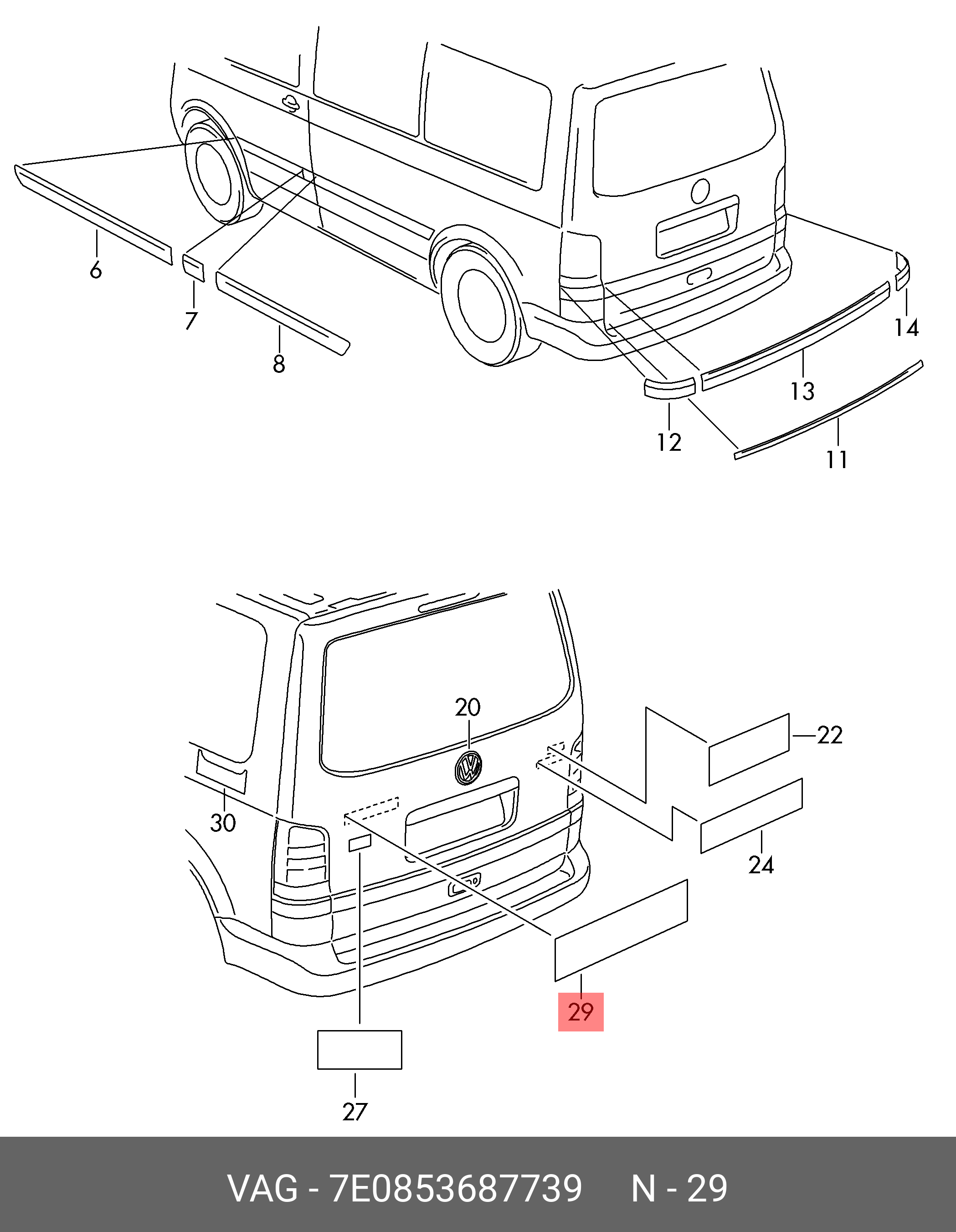 6
7
8
14
13
12
11
20
22
24
30
29
27
VAG - 7E0853687739 N - 29