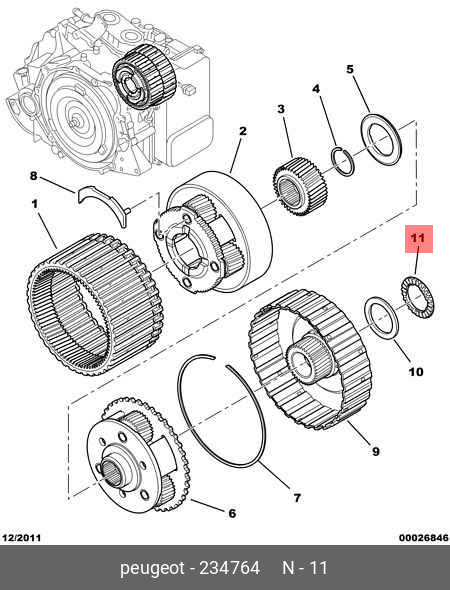 5
4
3
2
8
1
11
10
9
7
6
12/2011
00026846
peugeot - 234764 N - 11