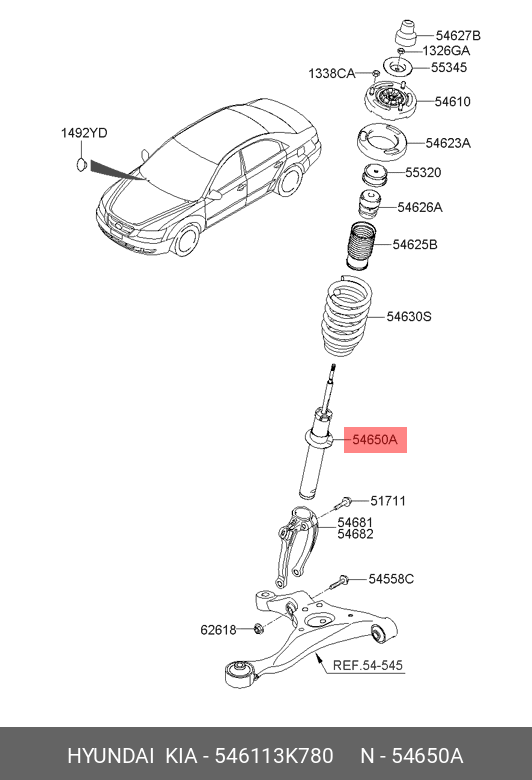 54627B
1326GA
1338CA
55345
54610
1492YD
54623A
55320
54626A
54625B
54630S
54650A
51711
54681
54682
54558C
62618
REF.54-545

HYUNDAI KIA - 546113K780 N - 54650A