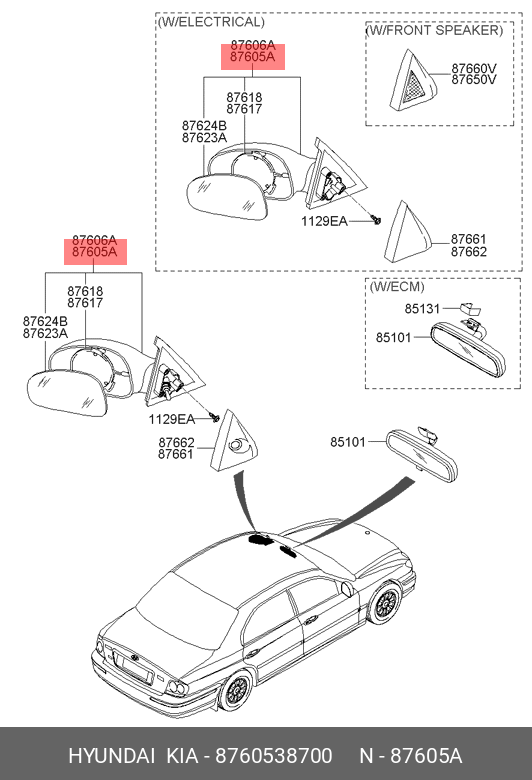 (W/ELECTRICAL)

87606A
87605A

87618
87617

87624B
87623A

1129EA

(W/FRONT SPEAKER)

87660V
87650V

87661
87662

87606A
87605A

87618
87617

87624B
87623A

1129EA

87662
87661

(W/ECM)

85131

85101

85101

HYUNDAI KIA - 8760538700 N - 87605A