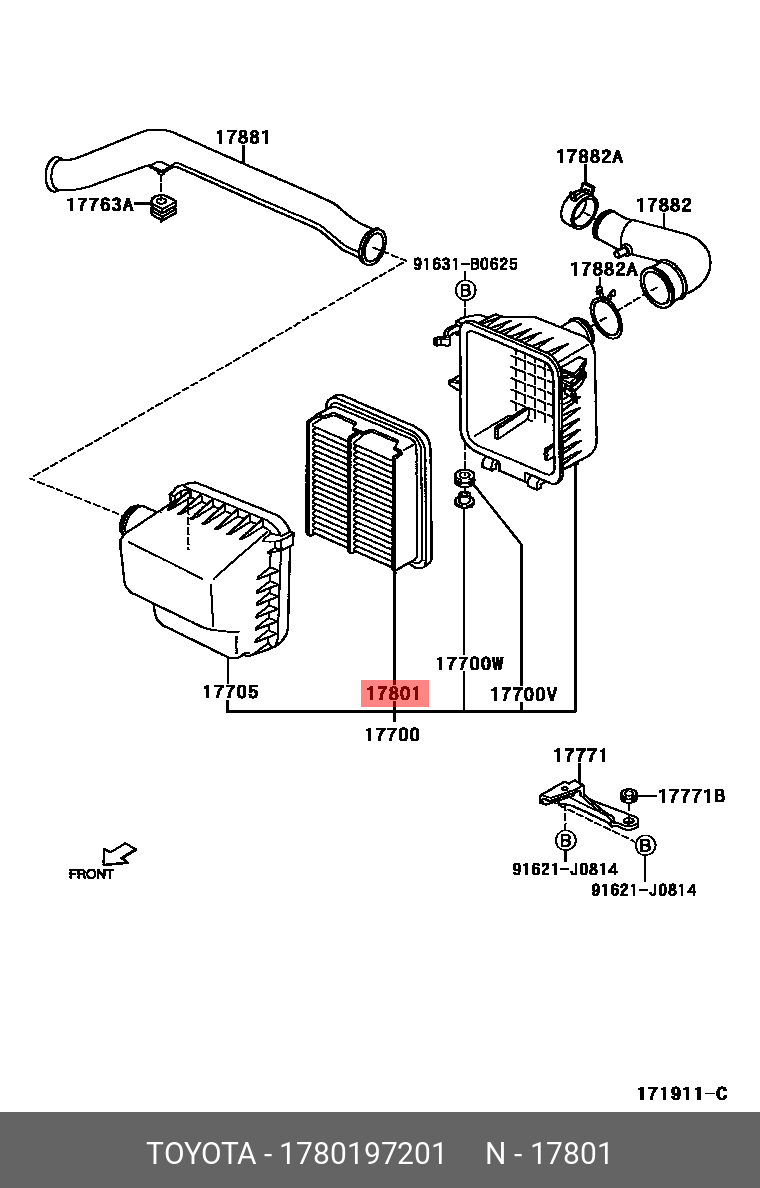 17881
17763A
17882A
17882
17882A
91631-B0625
B
17700W
17705
17801
17700V
17700
17771
17771B
B
B
91621-J0814
91621-J0814
FRONT
171911-C
TOYOTA - 1780197201 N - 17801