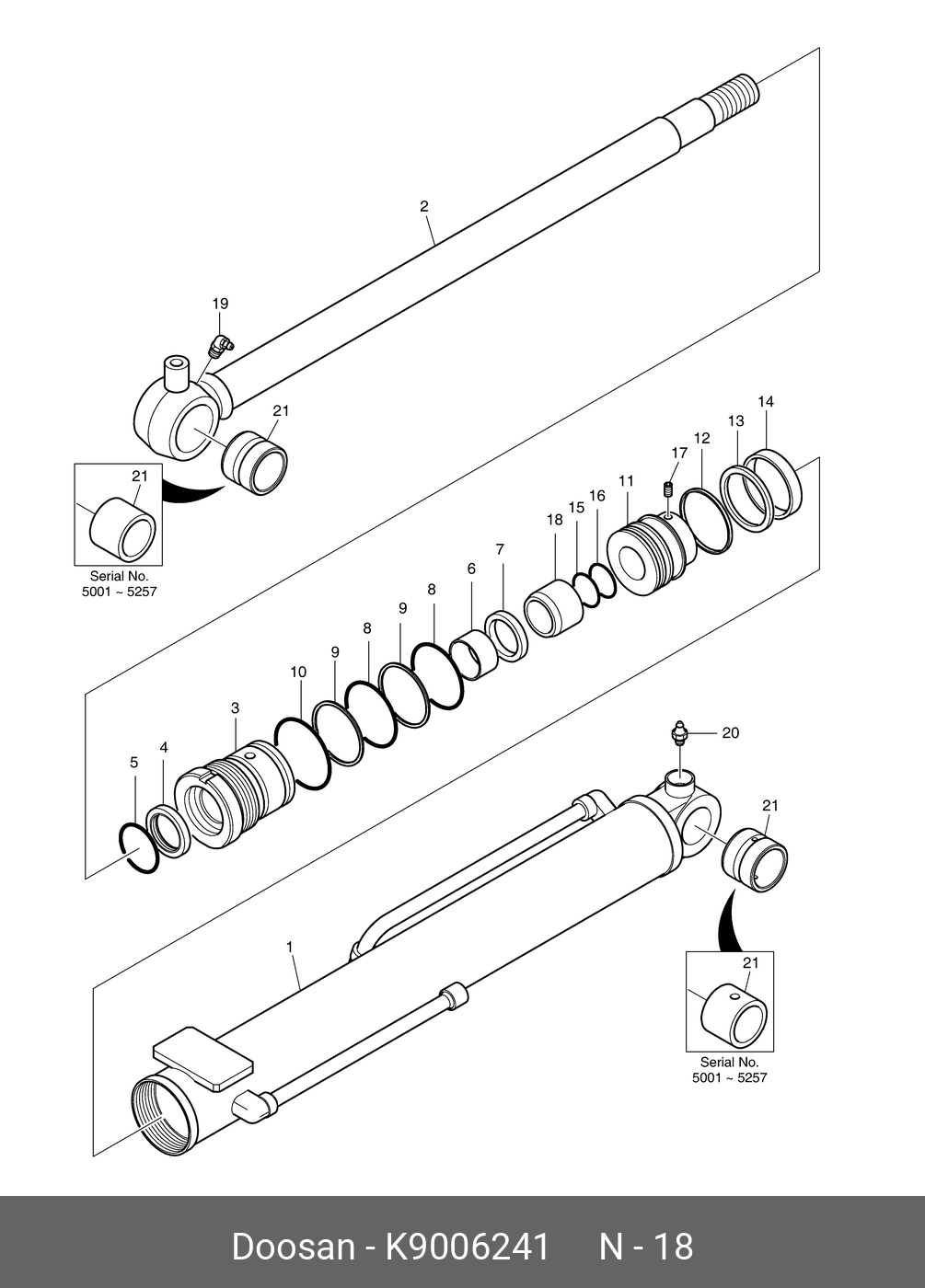 2

19

21

21

Serial No.
5001 ~ 5257

14

13

12

17

11

16

15

18

7

6

8

9

8

9

10

3

4

5

20

21

1

21

Serial No.
5001 ~ 5257

Doosan - K9006241 N - 18