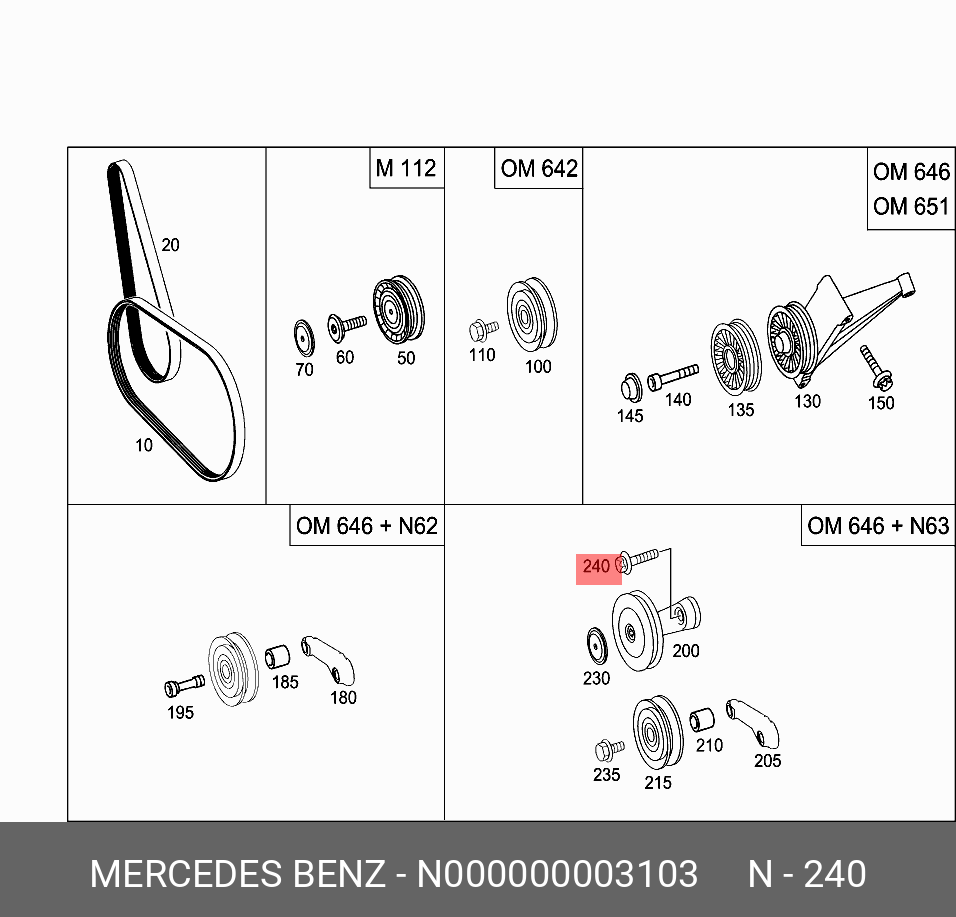 20
10
M 112
70
60
50
OM 642
110
100
OM 646
OM 651
145
140
135
130
150
OM 646 + N62
195
185
180
OM 646 + N63
240
230
200
235
215
210
205
MERCEDES BENZ - N000000003103 N - 240