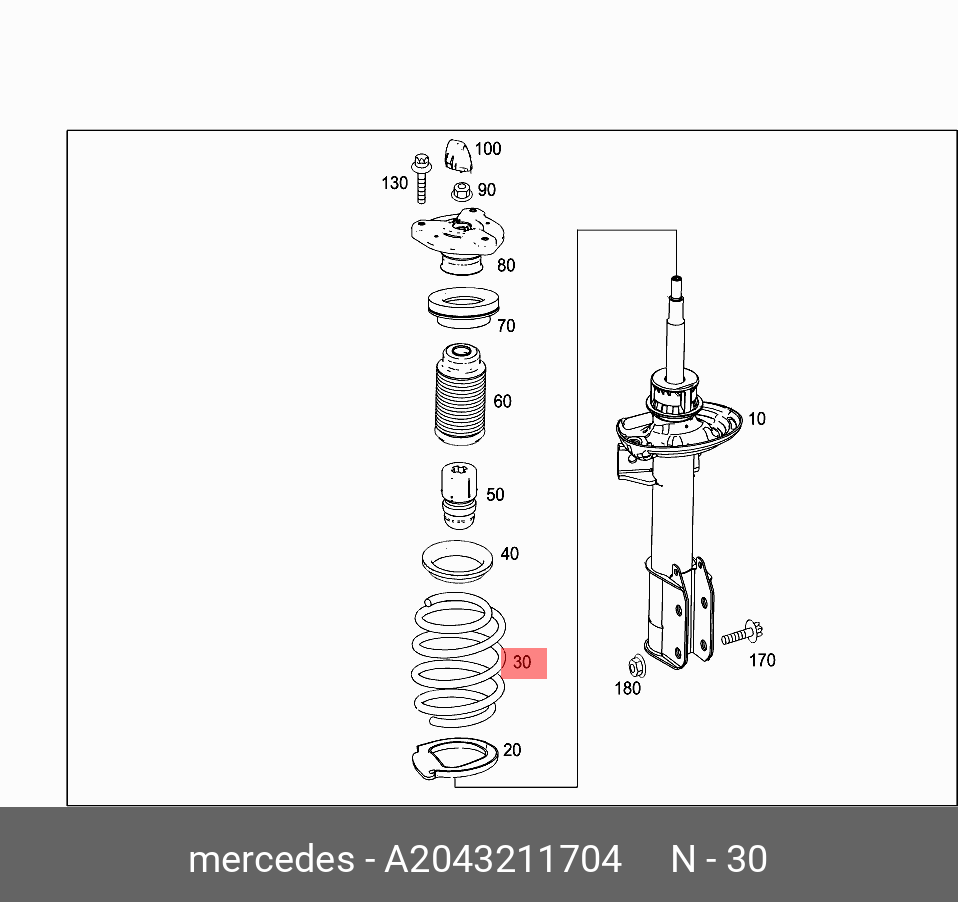 100
130
90
80
70
60
50
40
30
20
10
170
180

mercedes - A2043211704 N - 30