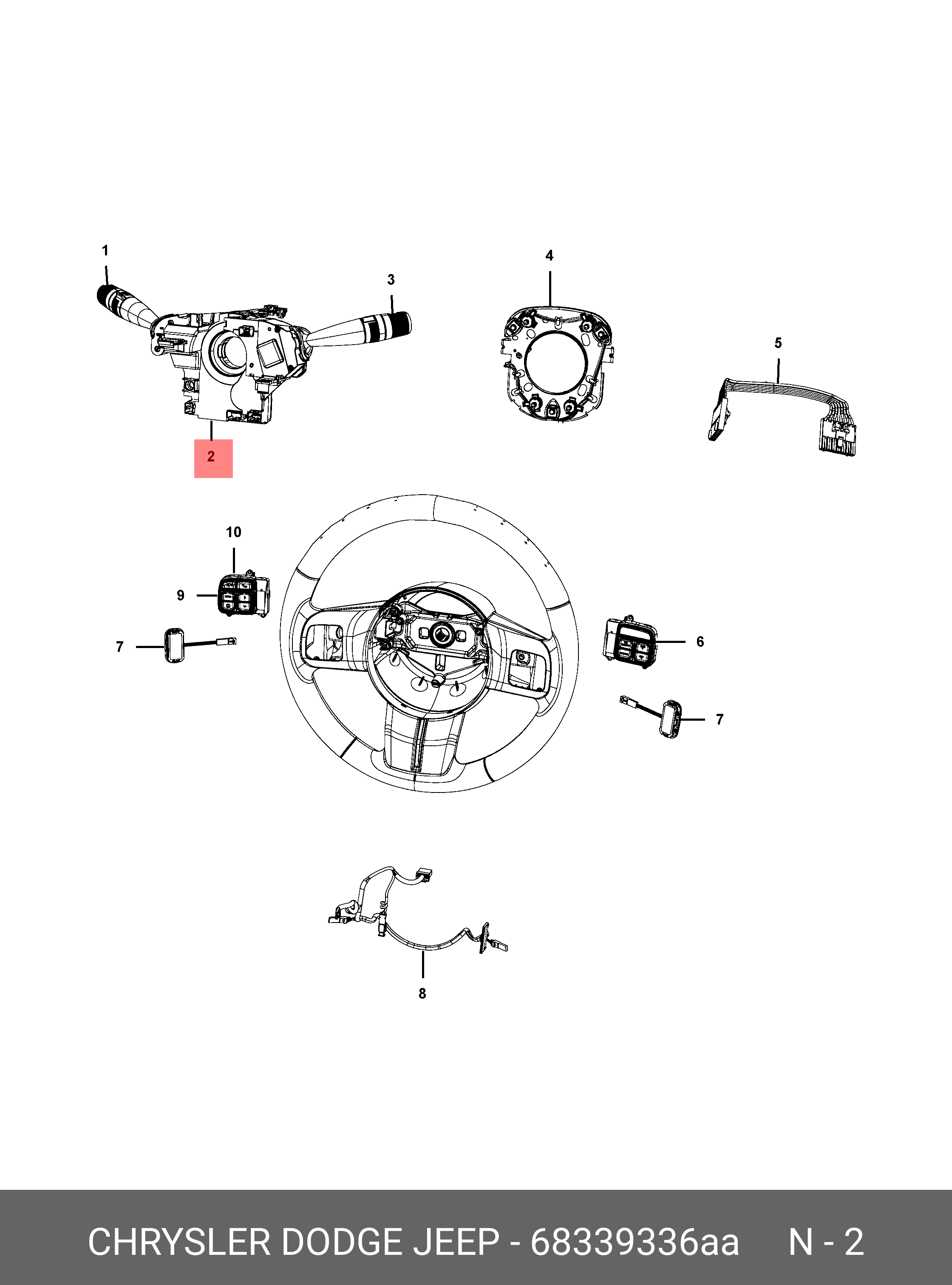 1
3
4
5
2
10
9
7
6
7
8

CHRYSLER DODGE JEEP - 68339336aa N - 2