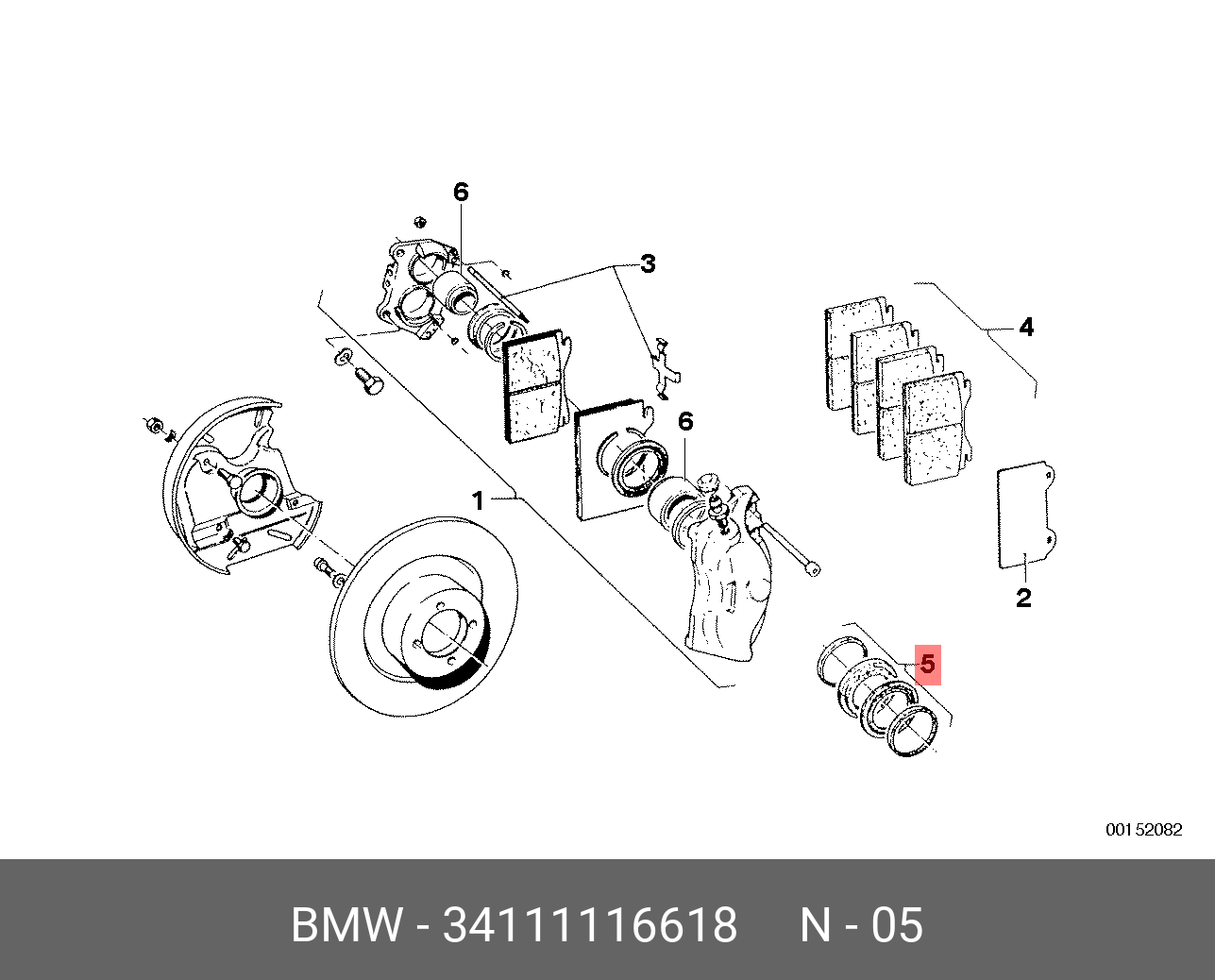 6
3
4
6
1
2
5
00152082
BMW - 34111116618 N - 05