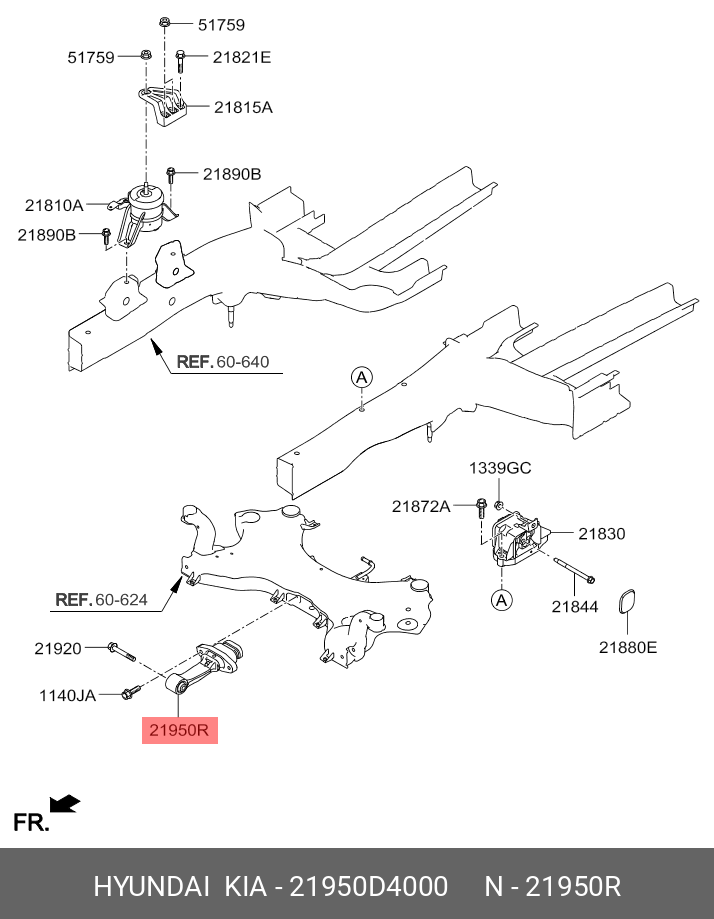 51759
51759
21821E
21815A
21890B
21810A
21890B
REF. 60-640
A
1339GC
21872A
21830
A
21844
21880E
REF. 60-624
21920
1140JA
21950R
FR.
HYUNDAI KIA - 21950D4000 N - 21950R